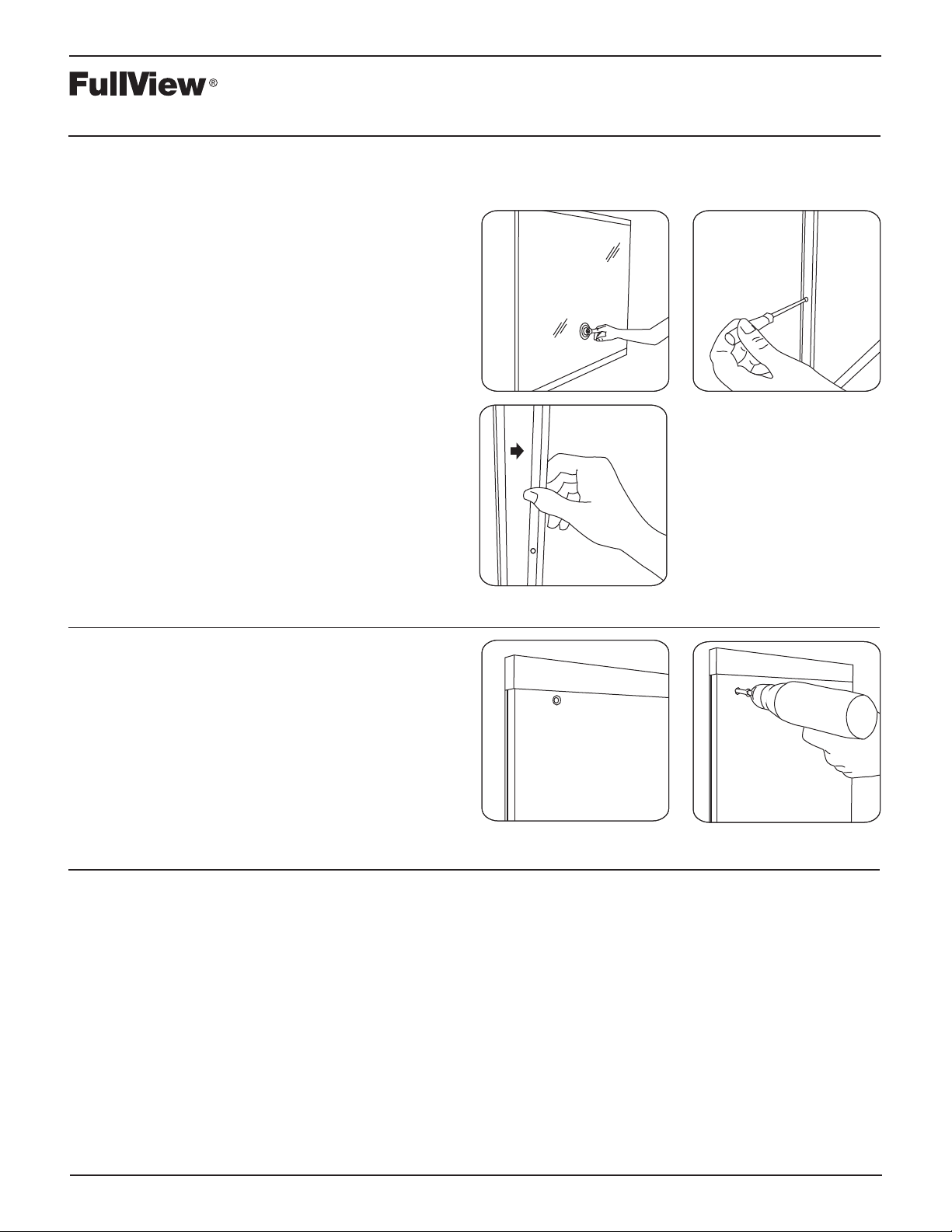 FullView®