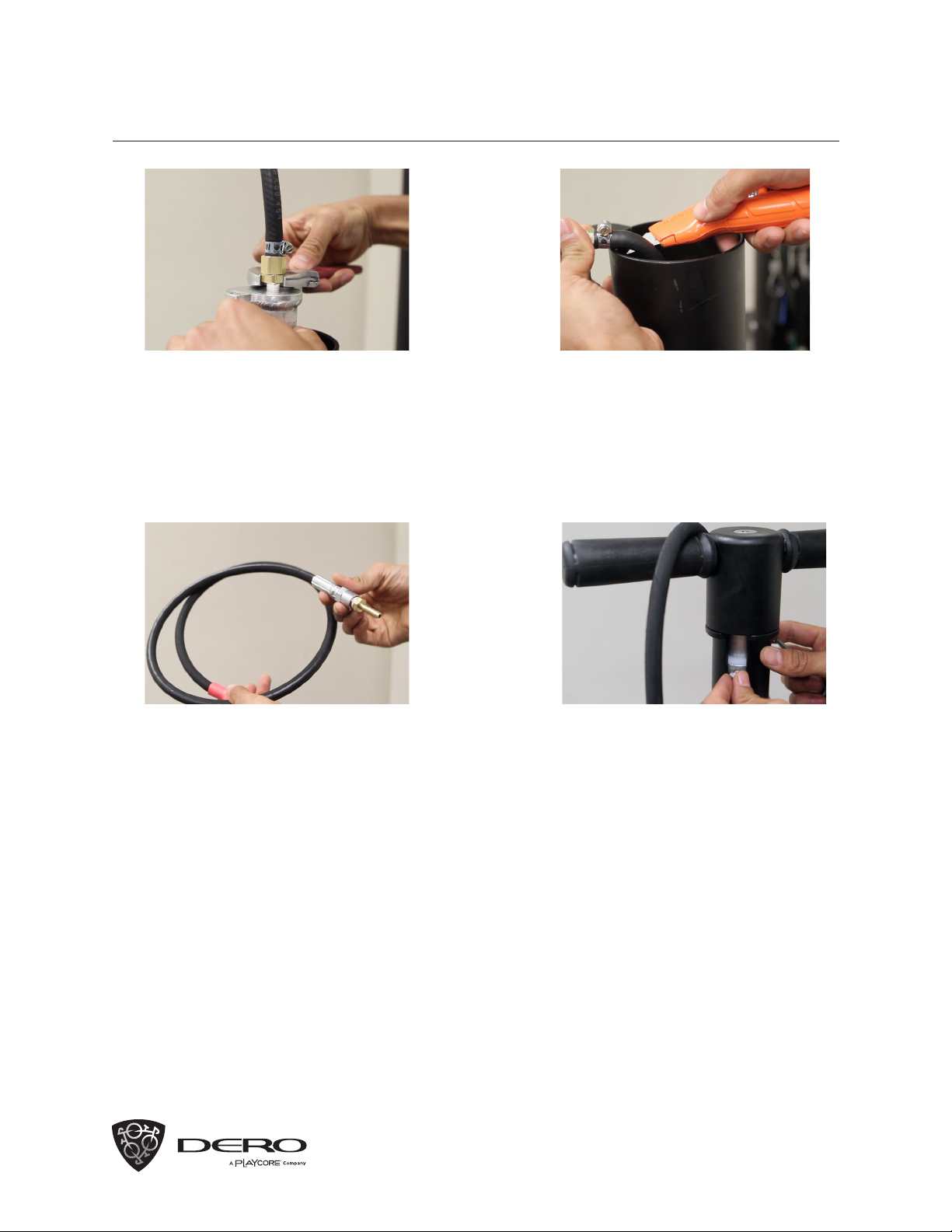 DERO
A PLAYCORE Company