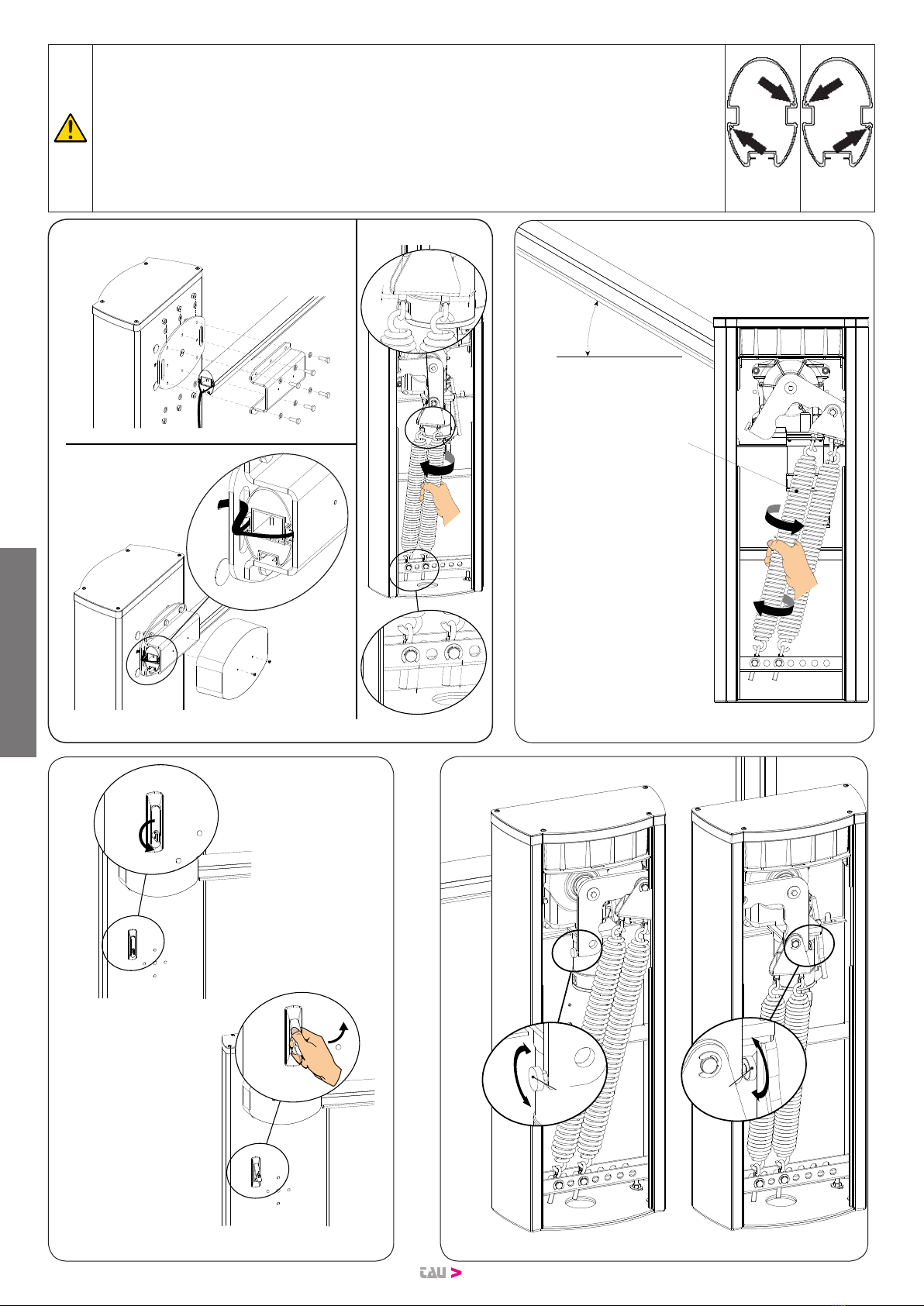 tau