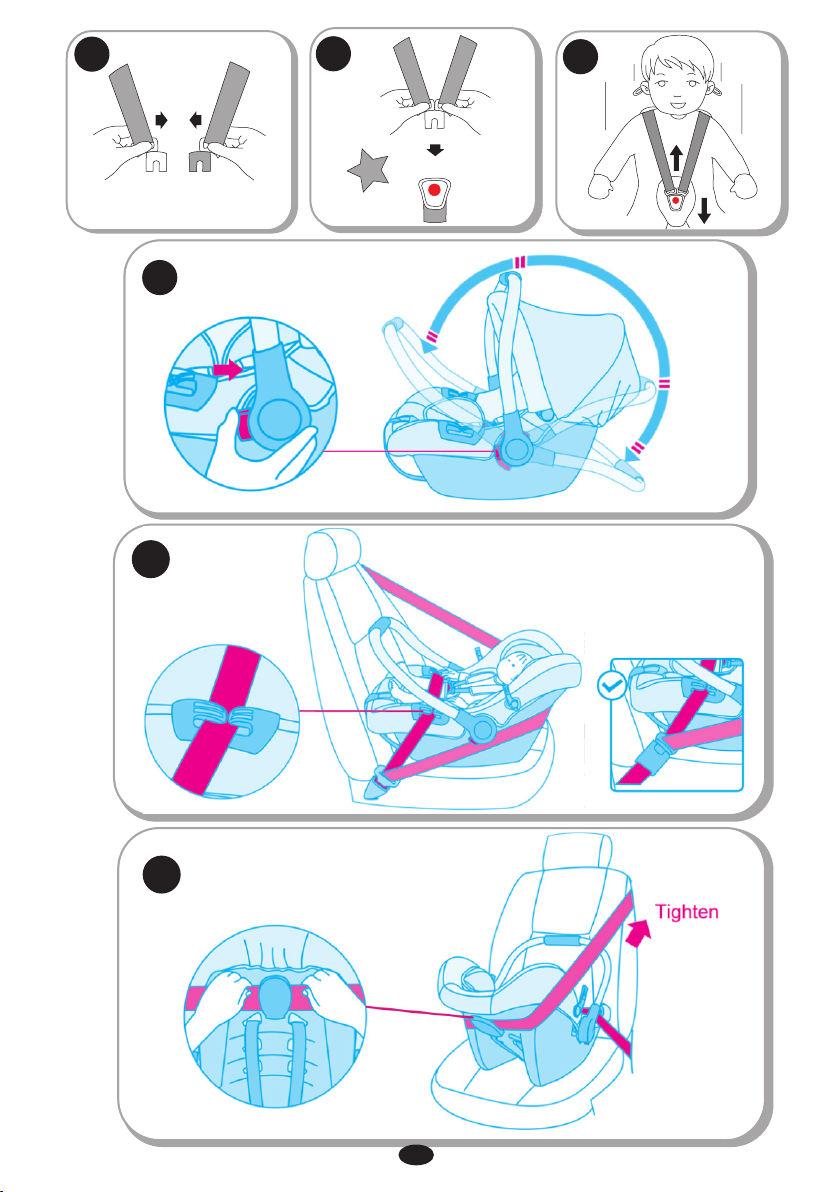 Tighten