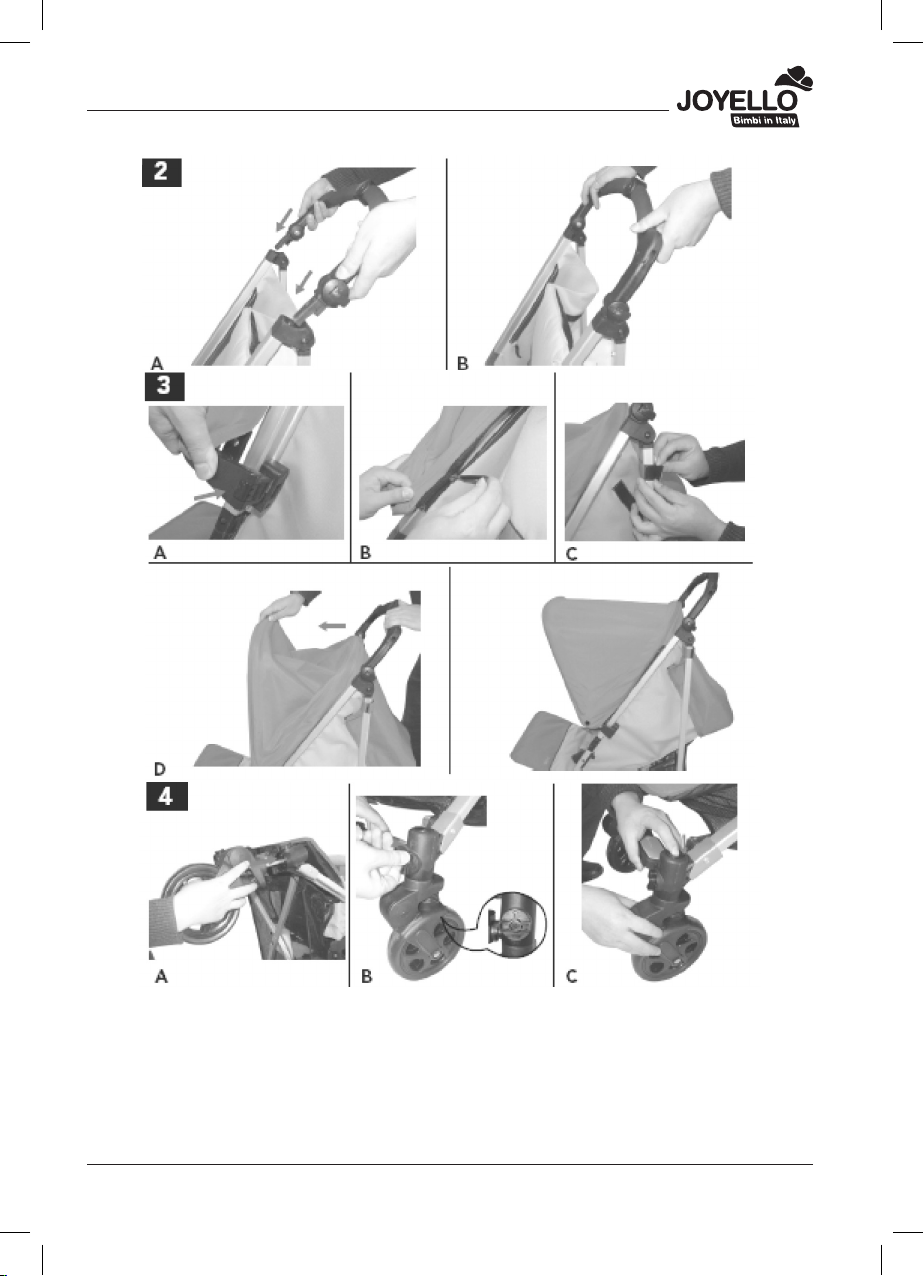 JOYELLO
Bimbi in Italy

2

A

B

3

A

B

C

D

4

A

B

C