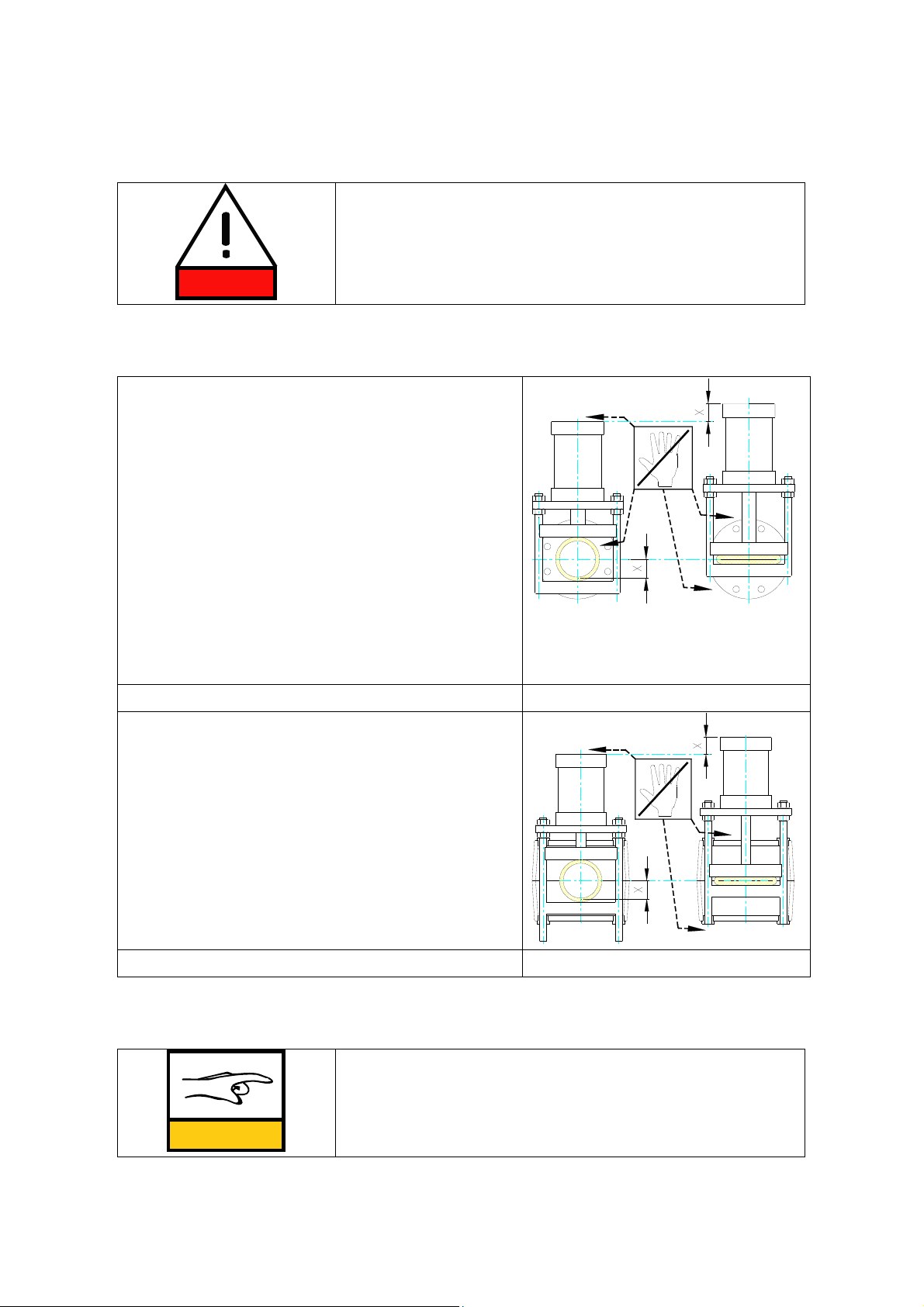 X

X

X

X