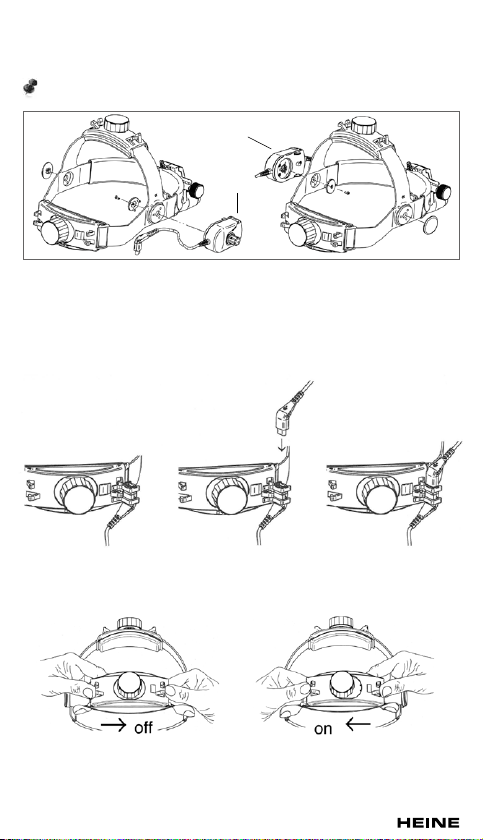 off

on

HEINE