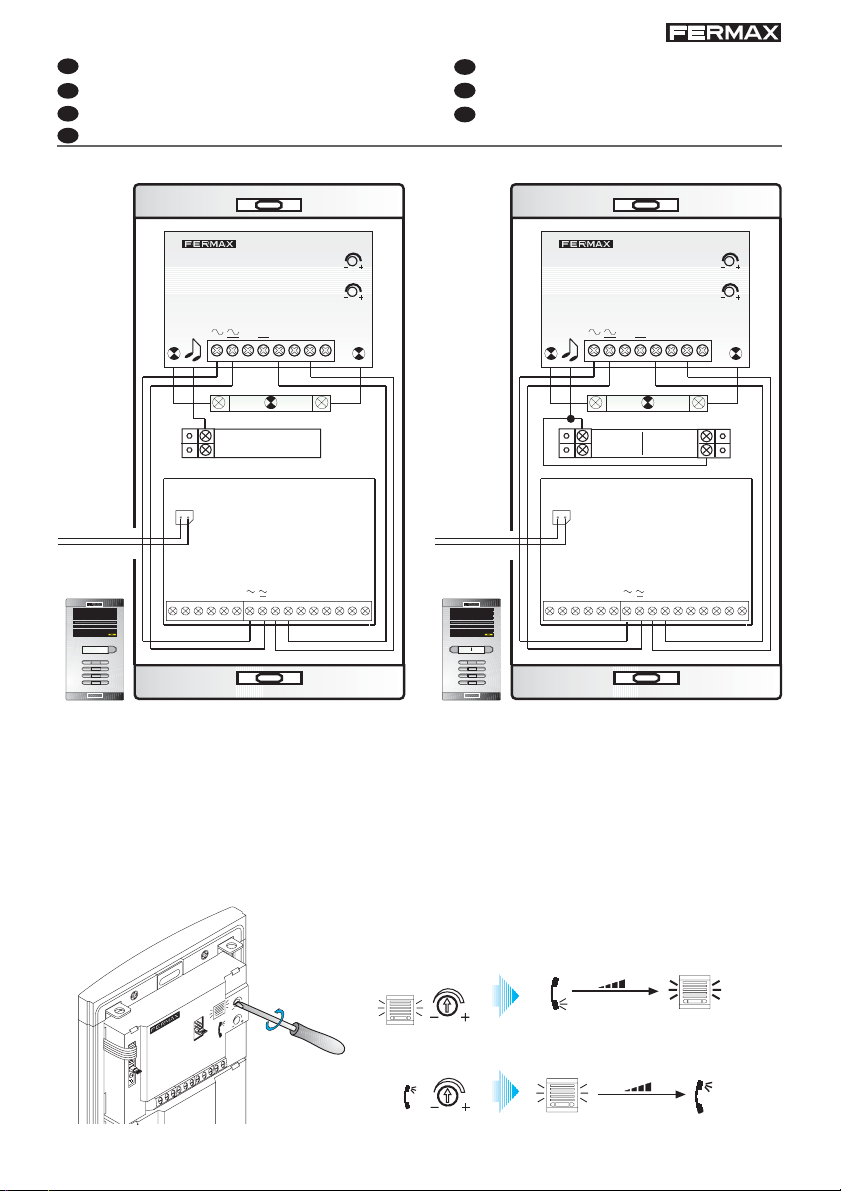 FERMAX

FERMAX

FERMAX

FERMAX