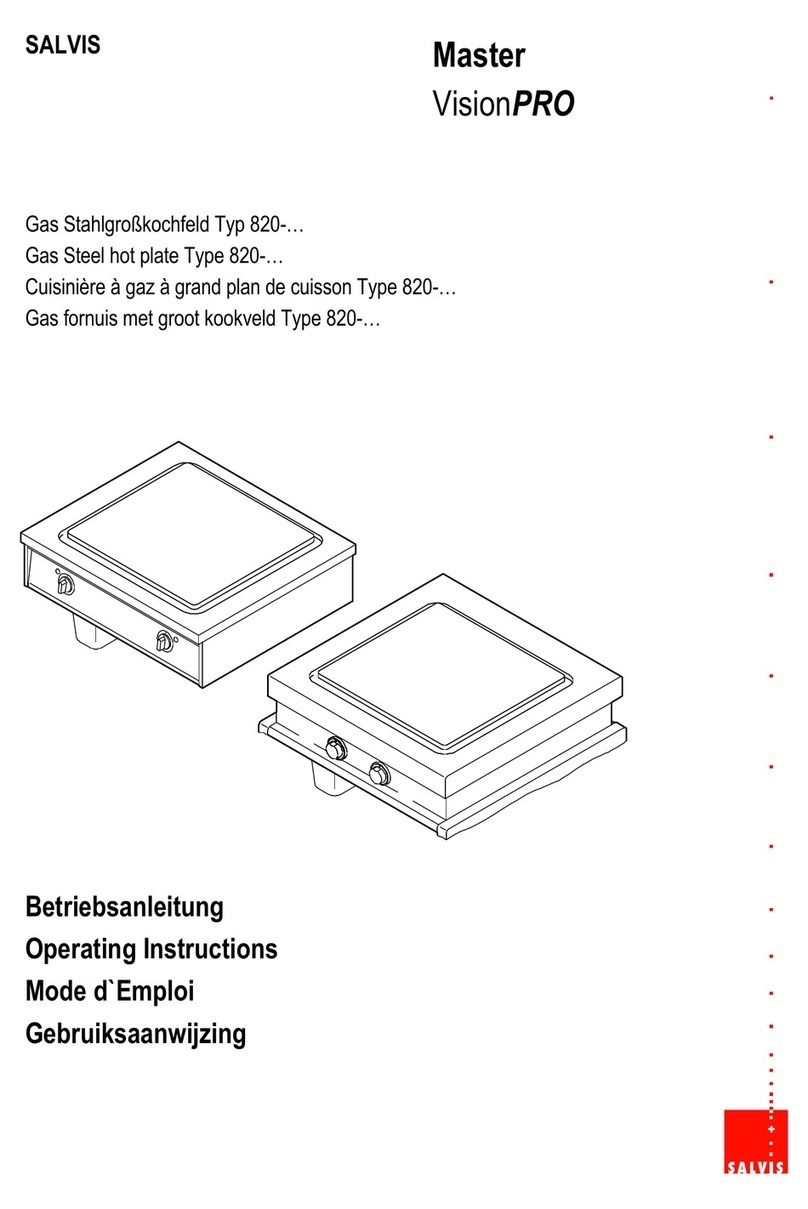 SALVIS

Master
VisionPRO

Gas Stahlgroßkochfeld Typ 820-…
Gas Steel hot plate Type 820-…
Cuisinière à gaz à grand plan de cuisson Type 820-…
Gas fornuis met groot kookveld Type 820-…

Betriebsanleitung
Operating Instructions
Mode d`Emploi
Gebruiksaanwijzing

SALVIS