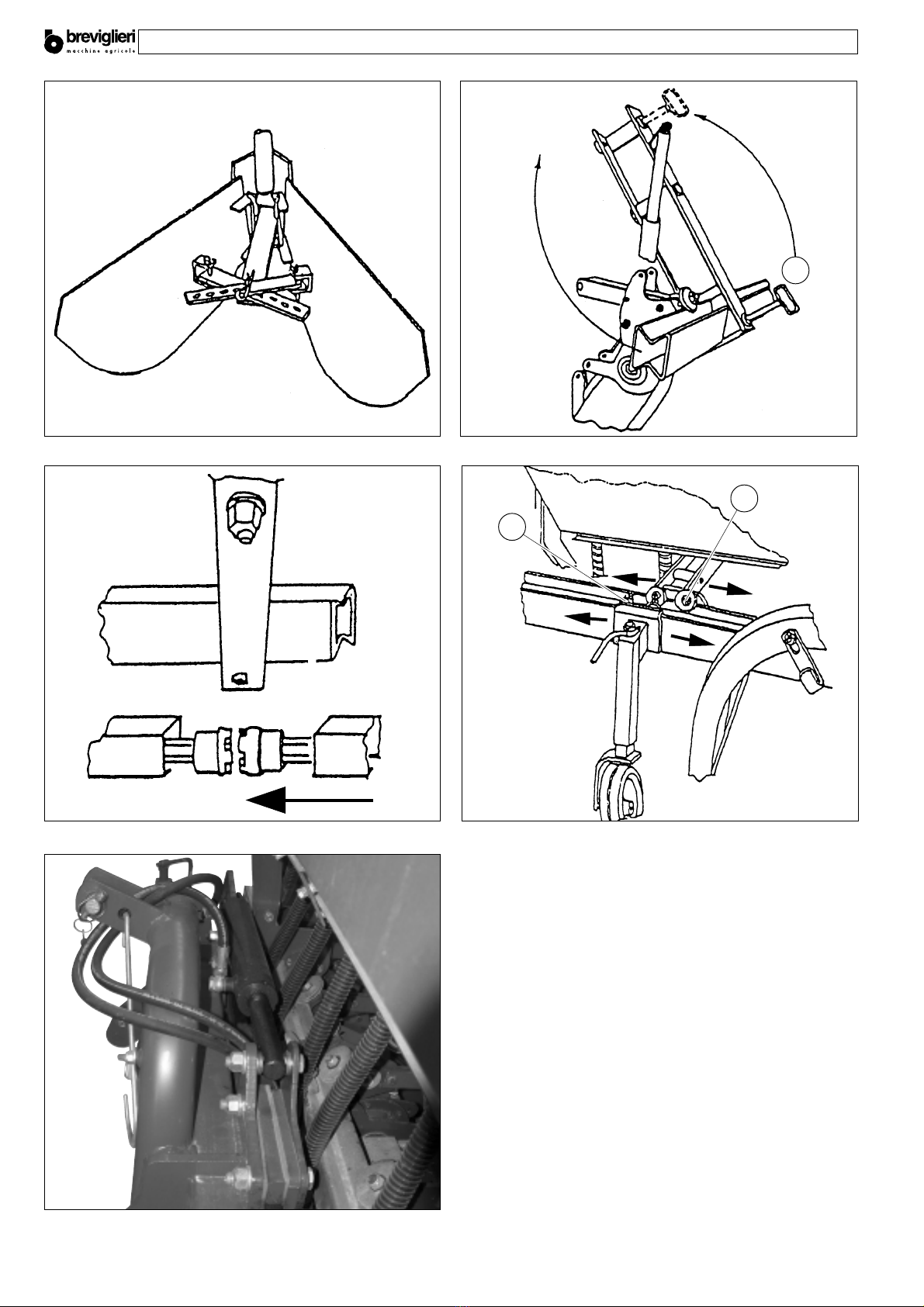 breviglieri
macchine agricole