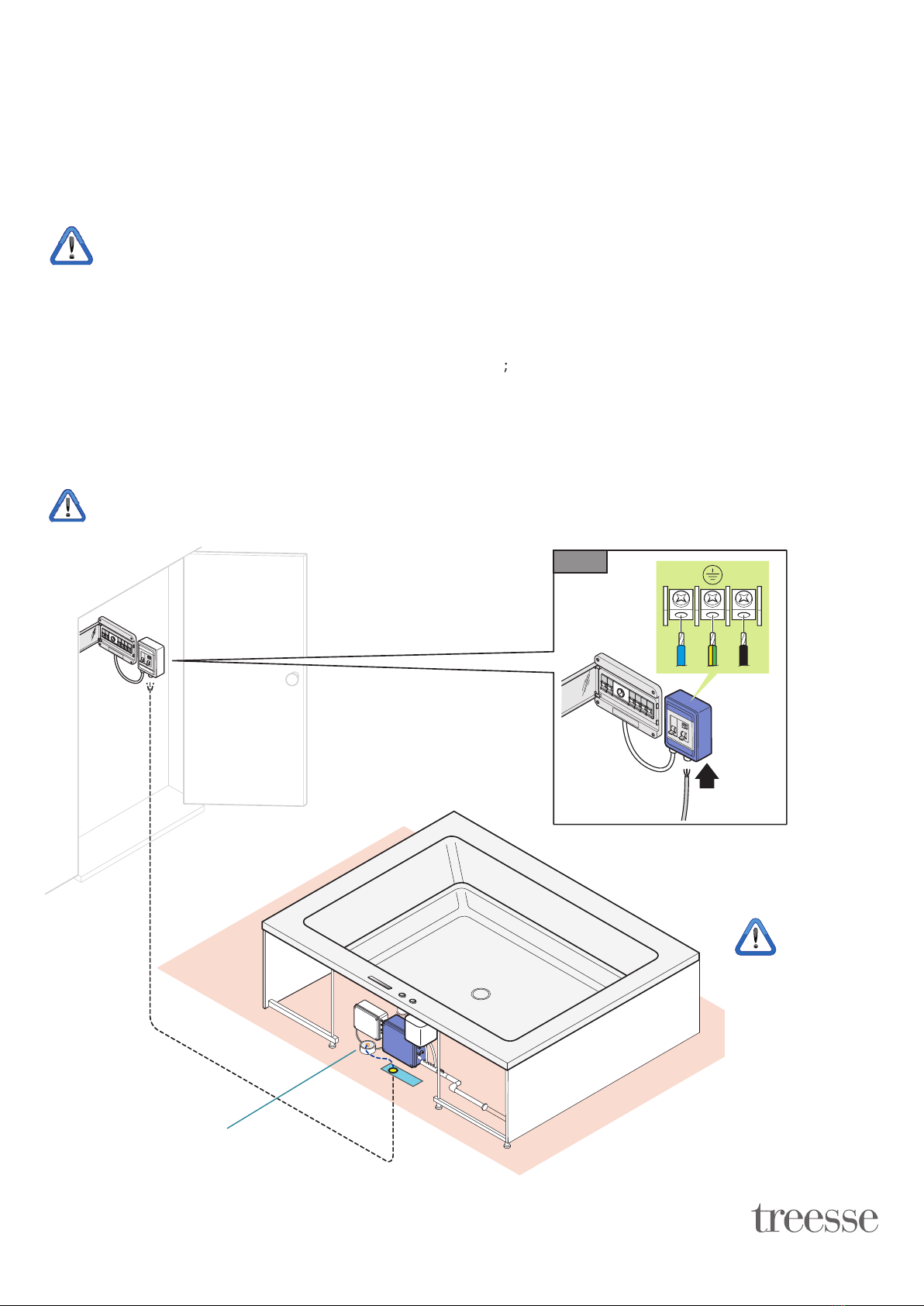 ;

treesse