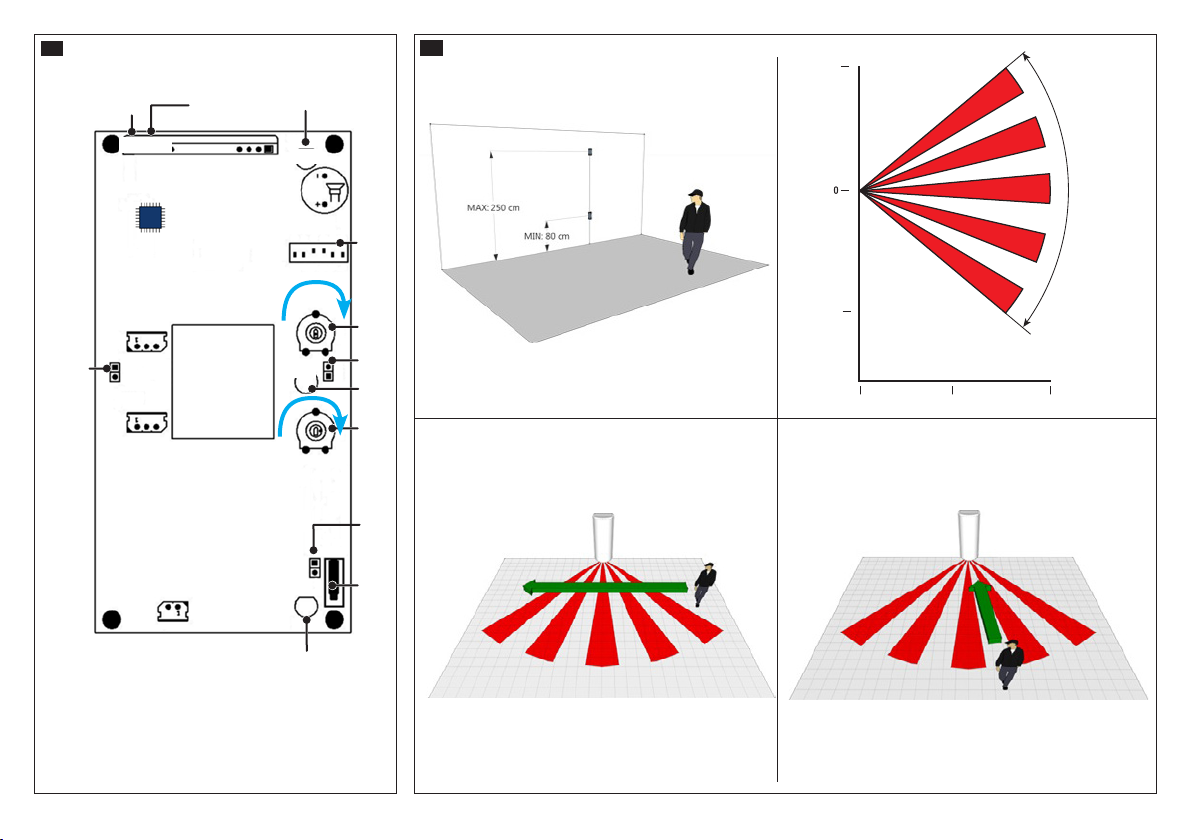 MAX: 250 cm

MIN: 80 cm

0