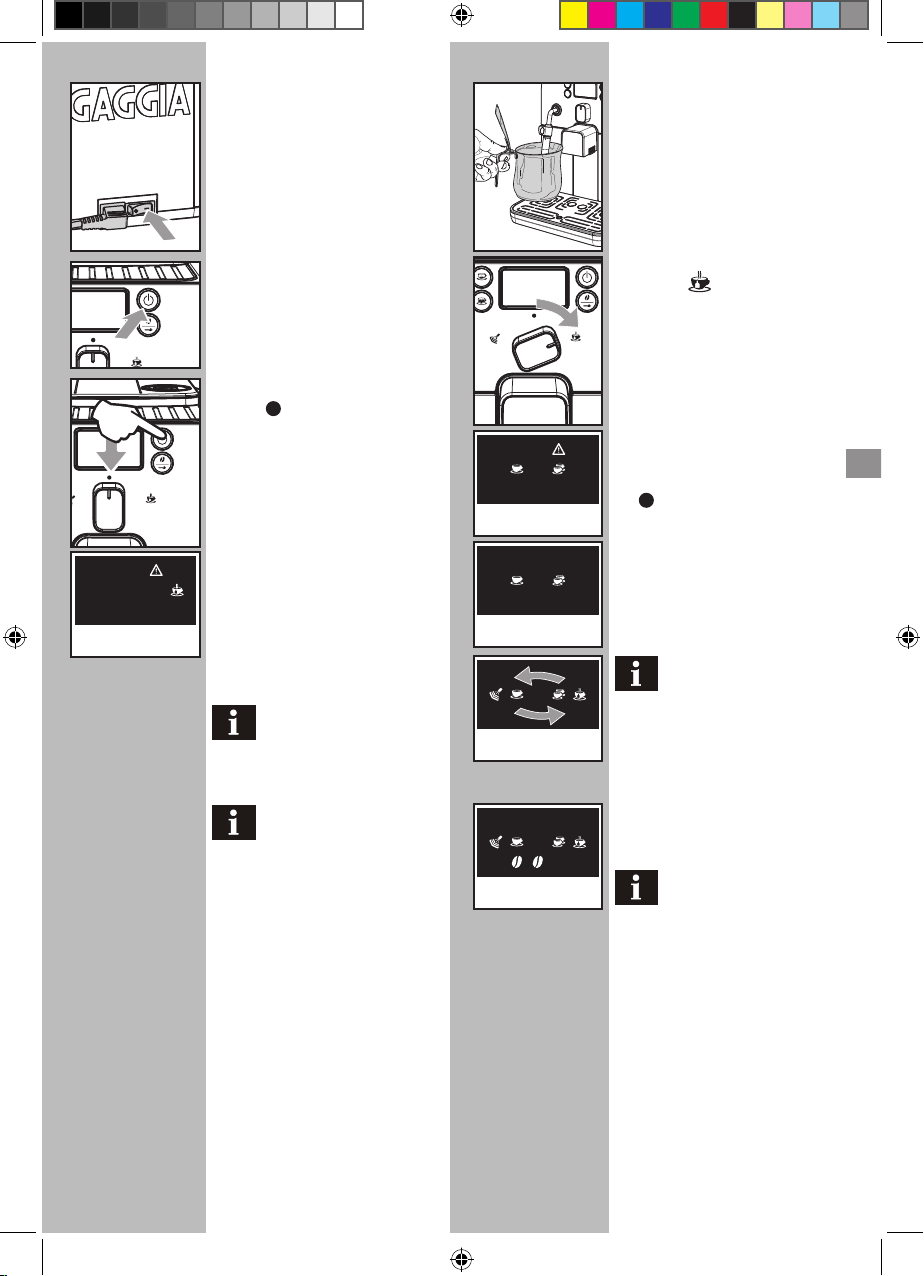 GAGGIA