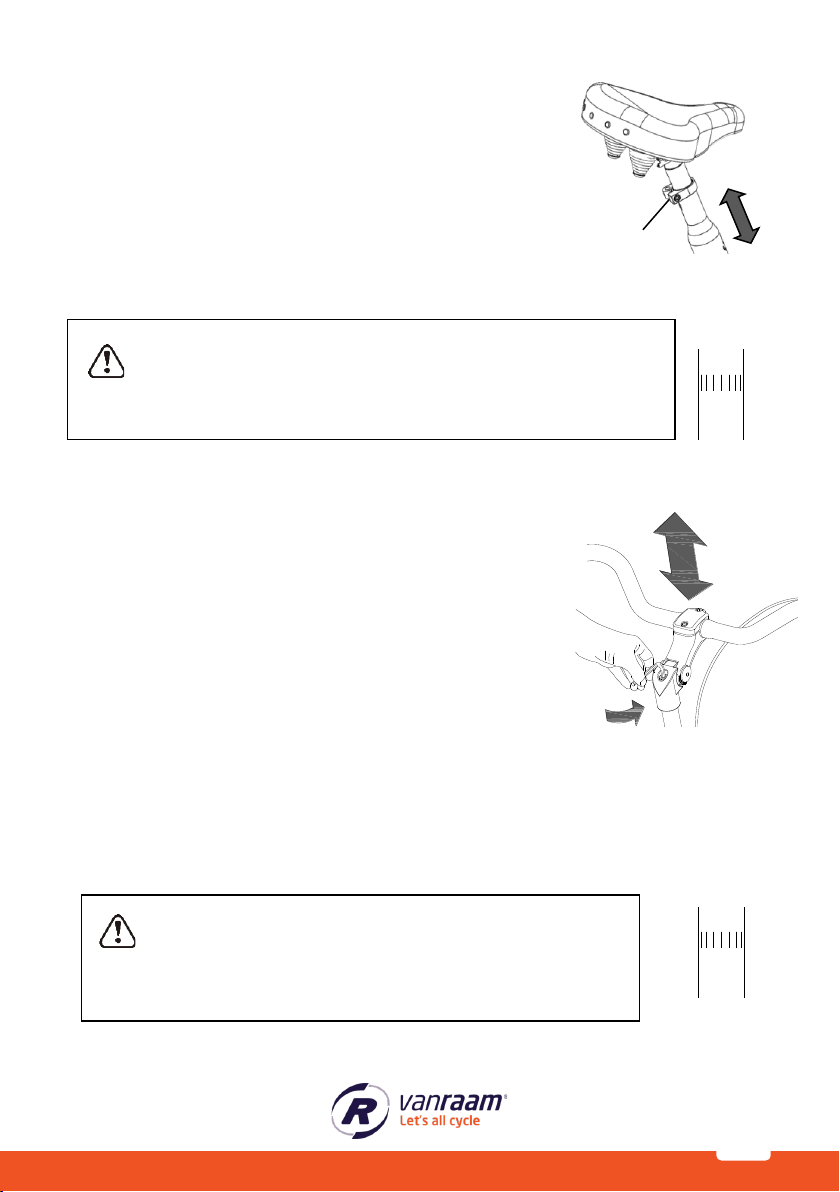 vanraam®
Let's all cycle