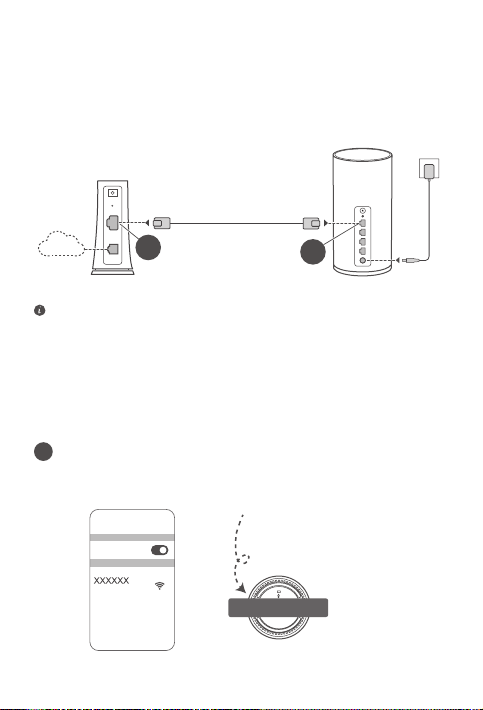 XXXXXX