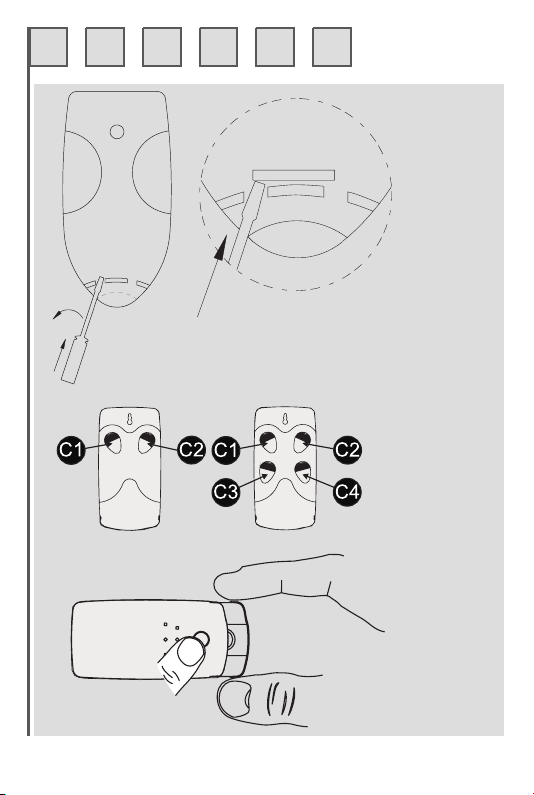 C1
C2
C1
C2
C3
C4