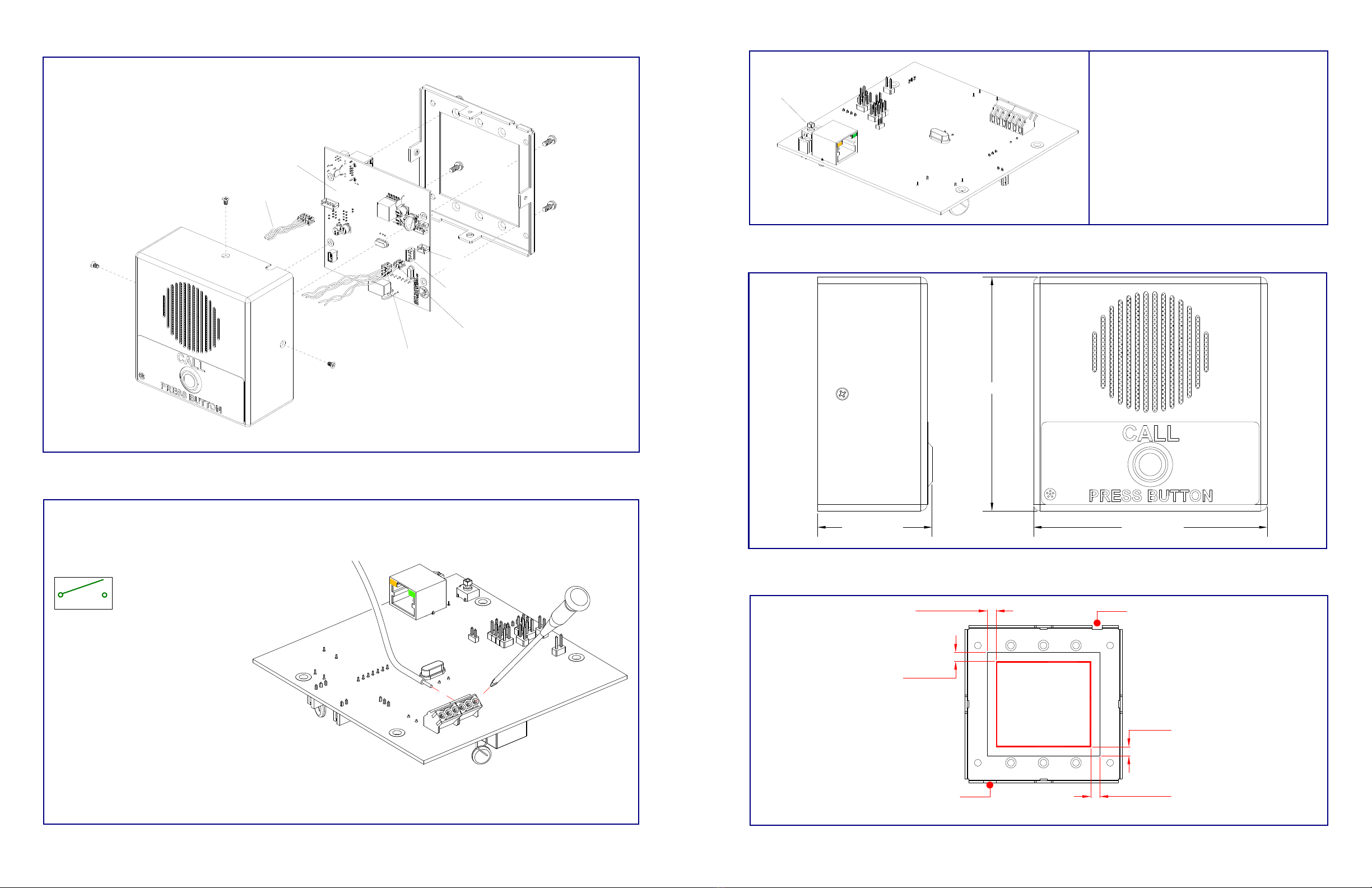 CALL
PRESS BUTTON

CALL
PRESS BUTTON