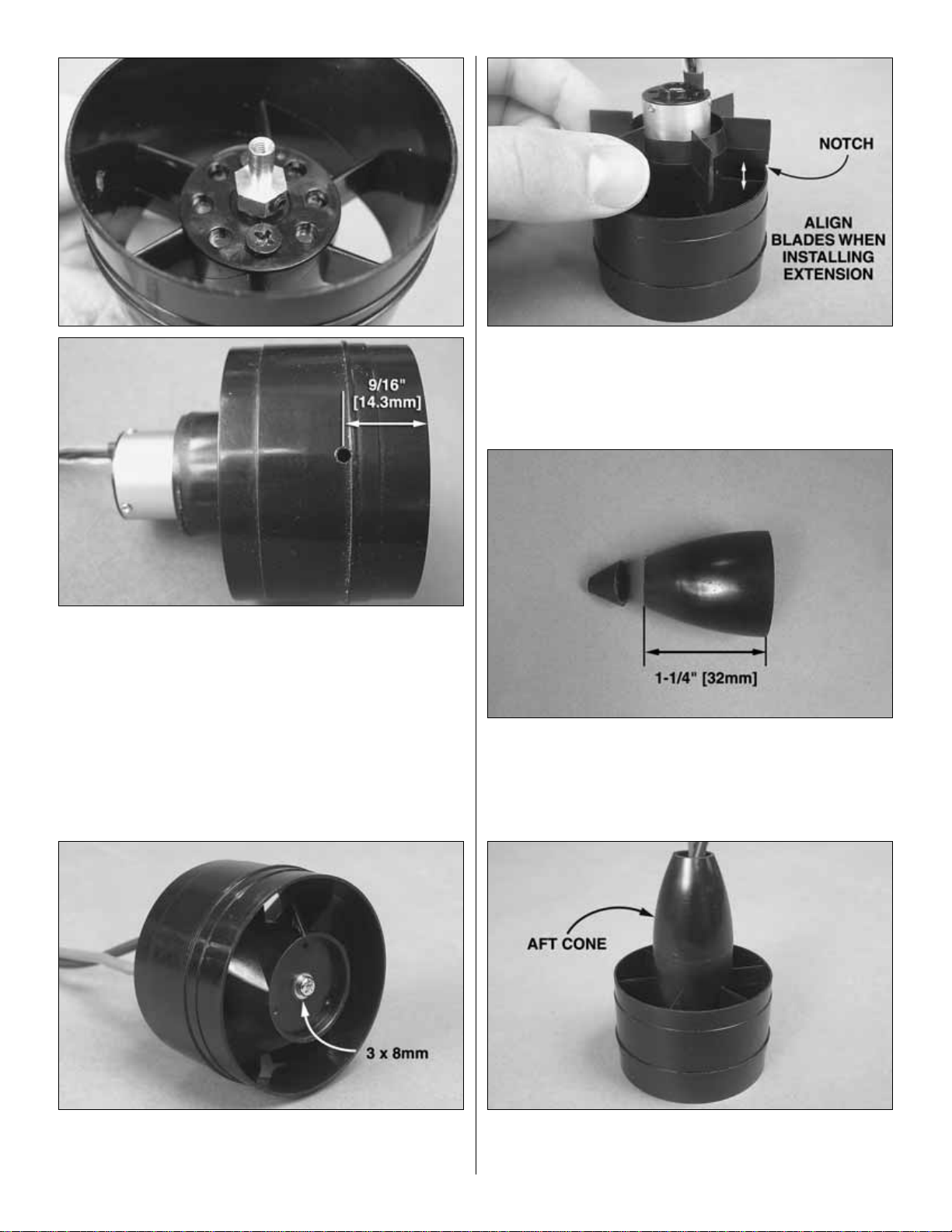 9/16" [14.3mm]

3 x 8mm

NOTCH

ALIGN BLADES WHEN INSTALLING EXTENSION

1-1/4" [32mm]

AFT CONE