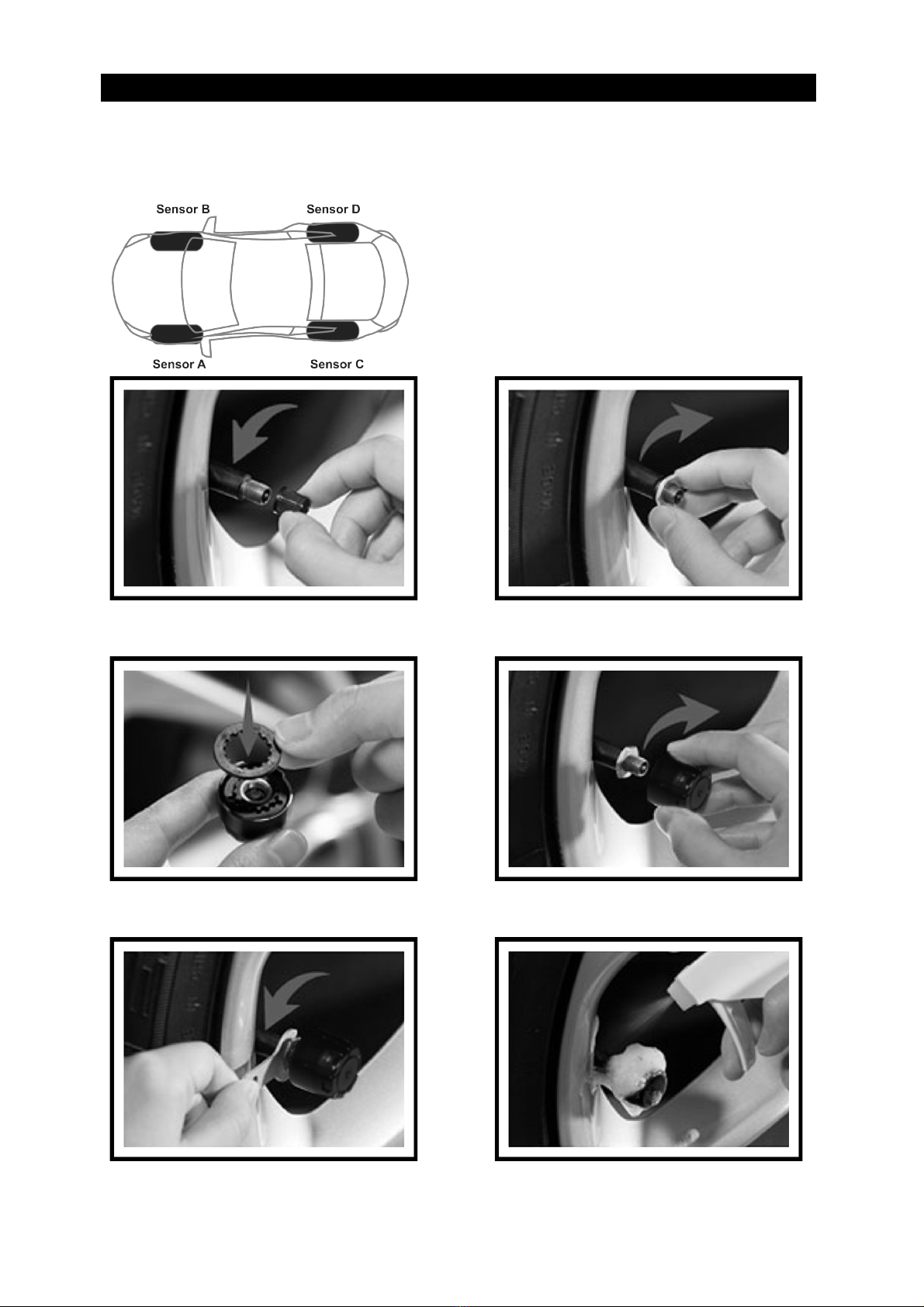 Sensor B
Sensor D
Sensor A
Sensor C