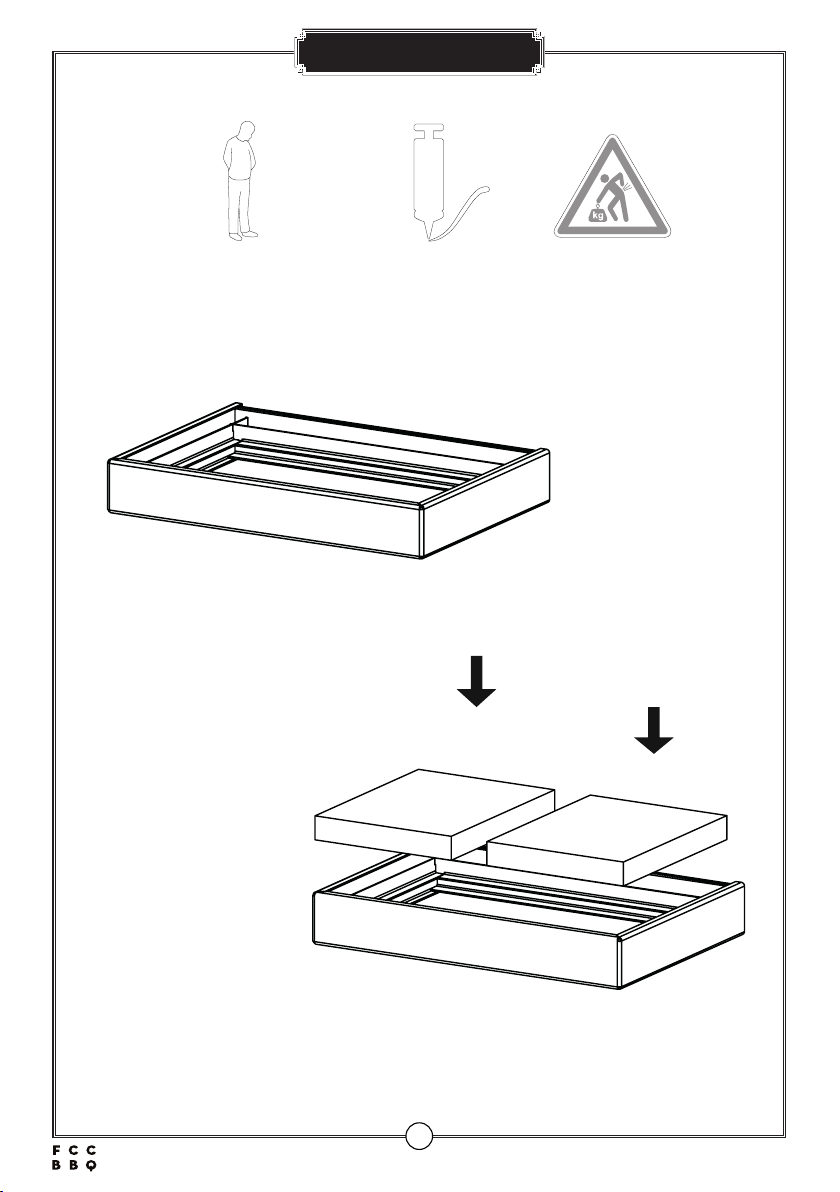 kg

F C C
B B Q