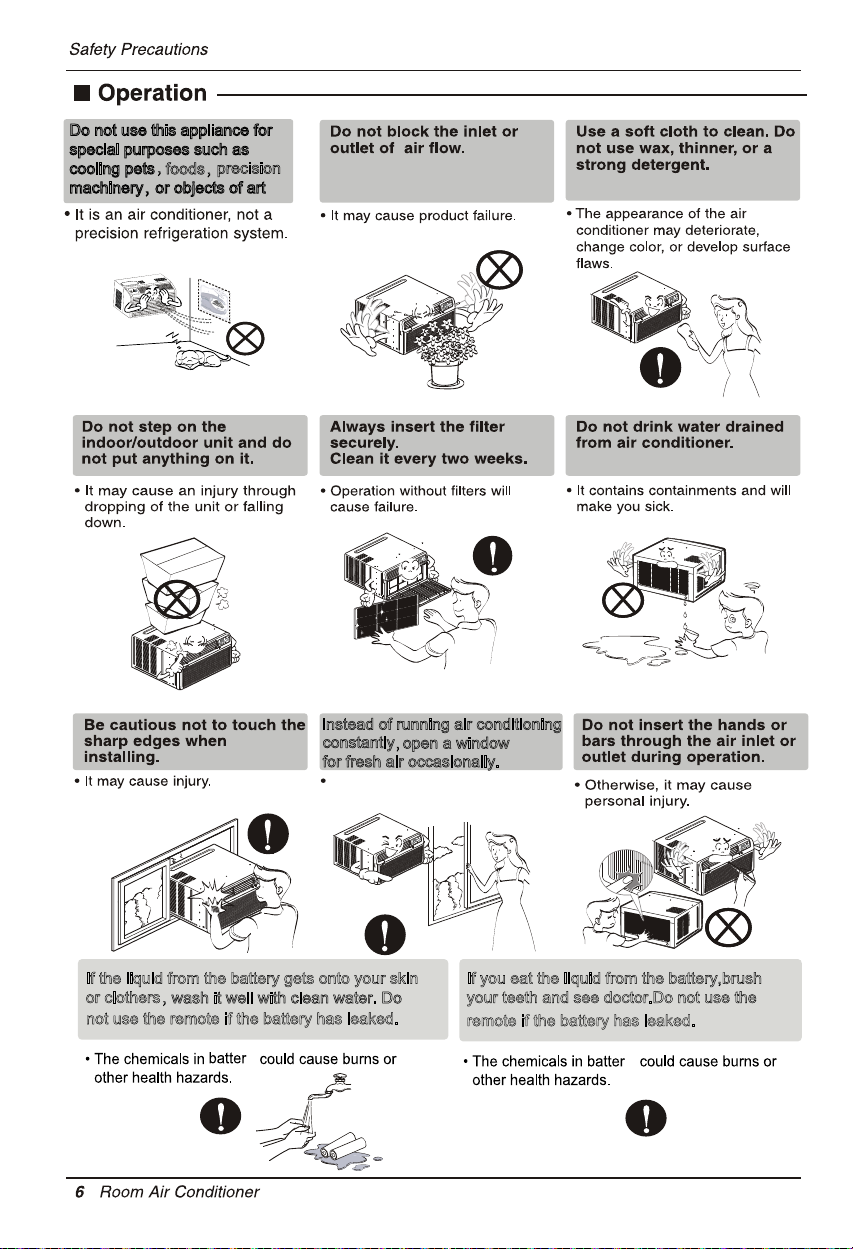 Safety Precautions

■ Operation

Do not use this appliance for special purposes such as cooling pets, foods, precision machinery, or objects of art

• It is an air conditioner, not a precision refrigeration system.

Do not block the inlet or outlet of air flow.

• It may cause product failure.

Use a soft cloth to clean. Do not use wax, thinner, or a strong detergent.

• The appearance of the air conditioner may deteriorate, change color, or develop surface flaws.

Do not step on the indoor/outdoor unit and do not put anything on it.

• It may cause an injury through dropping of the unit or falling down.

Always insert the filter securely. Clean it every two weeks.

• Operation without filters will cause failure.

Do not drink water drained from air conditioner.

• It contains containments and will make you sick.

Be cautious not to touch the sharp edges when installing.

• It may cause injury.

Instead of running air conditioning constantly, open a window for fresh air occasionally.

•

Do not insert the hands or bars through the air inlet or outlet during operation.

• Otherwise, it may cause personal injury.

If the liquid from the battery gets onto your skin or clothers, wash it well with clean water. Do not use the remote if the battery has leaked.

• The chemicals in batter could cause burns or other health hazards.

If you eat the liquid from the battery,brush your teeth and see doctor.Do not use the remote if the battery has leaked.

• The chemicals in batter could cause burns or other health hazards.

6 Room Air Conditioner