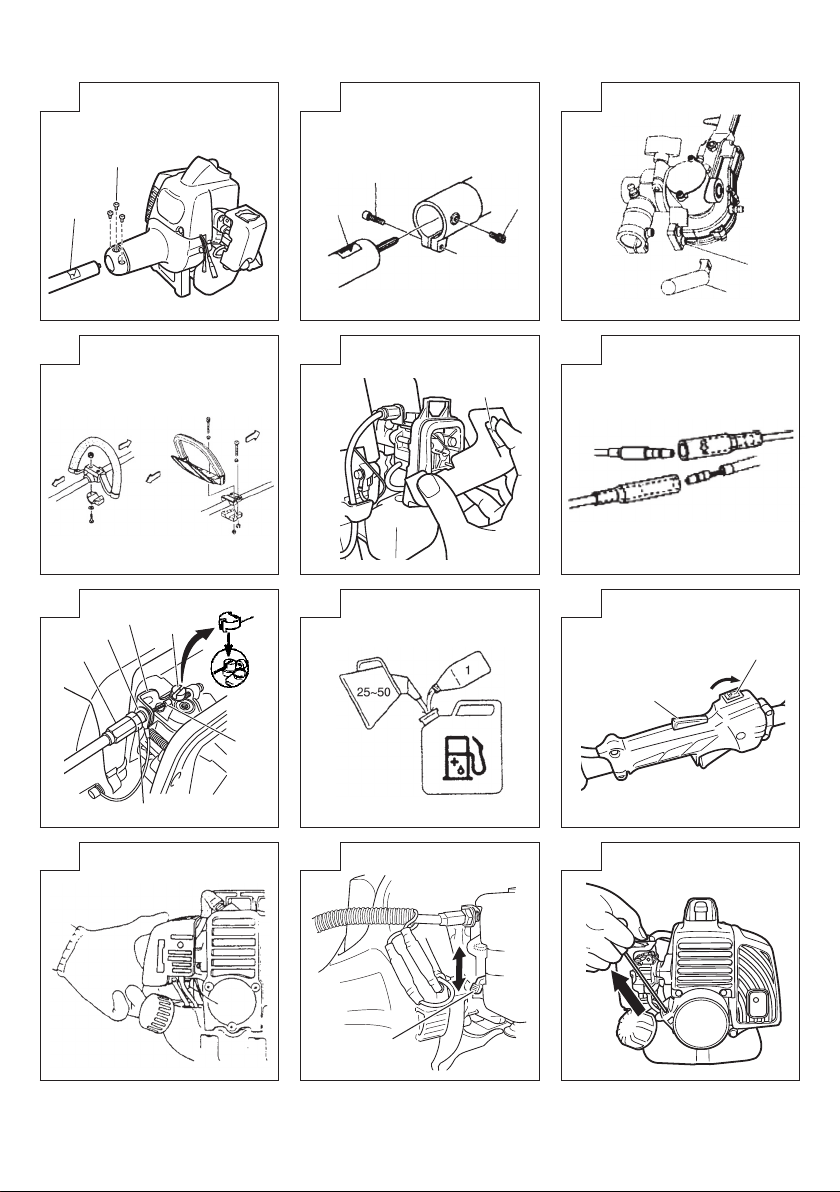 25~50

1