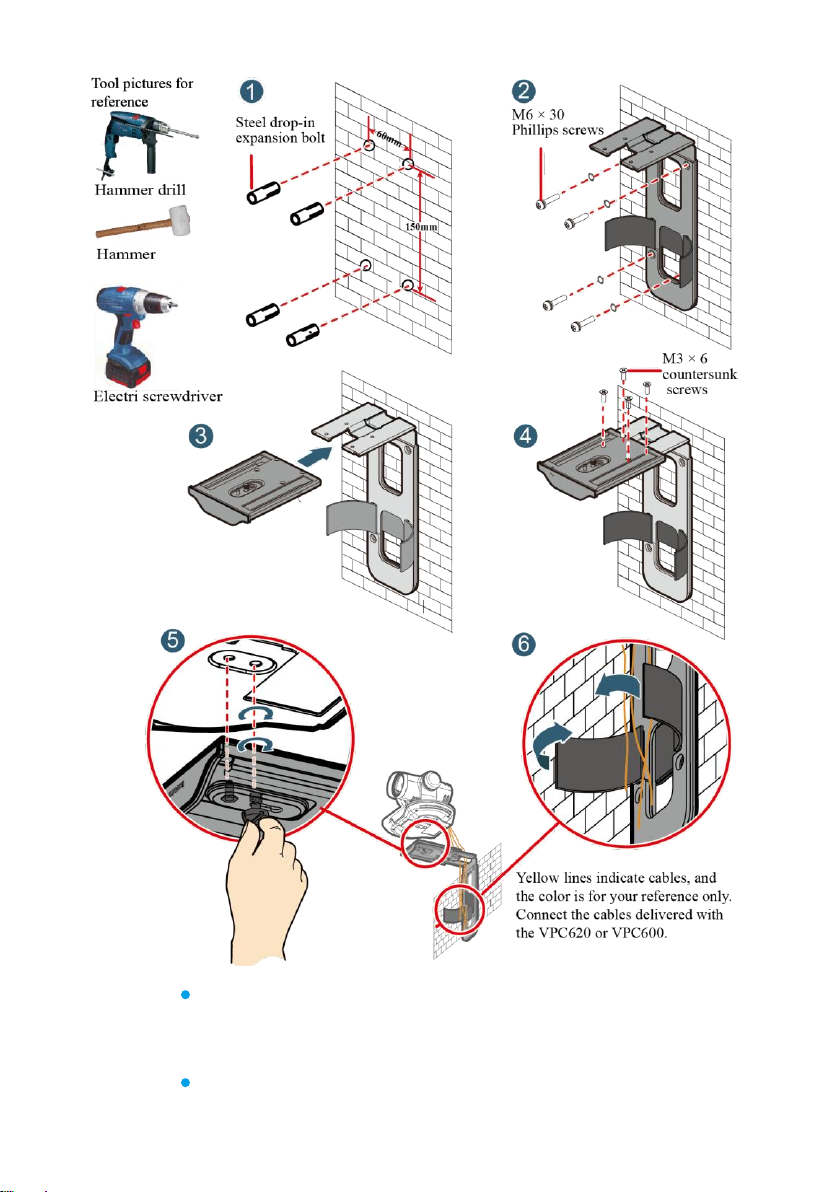 Tool pictures for reference

Hammer drill

Hammer

Electri screwdriver

1

Steel drop-in expansion bolt

60mm

150mm

2

M6 × 30 Phillips screws

M3 × 6 countersunk screws

3

4

5

6

Yellow lines indicate cables, and the color is for your reference only. Connect the cables delivered with the VPC620 or VPC600.