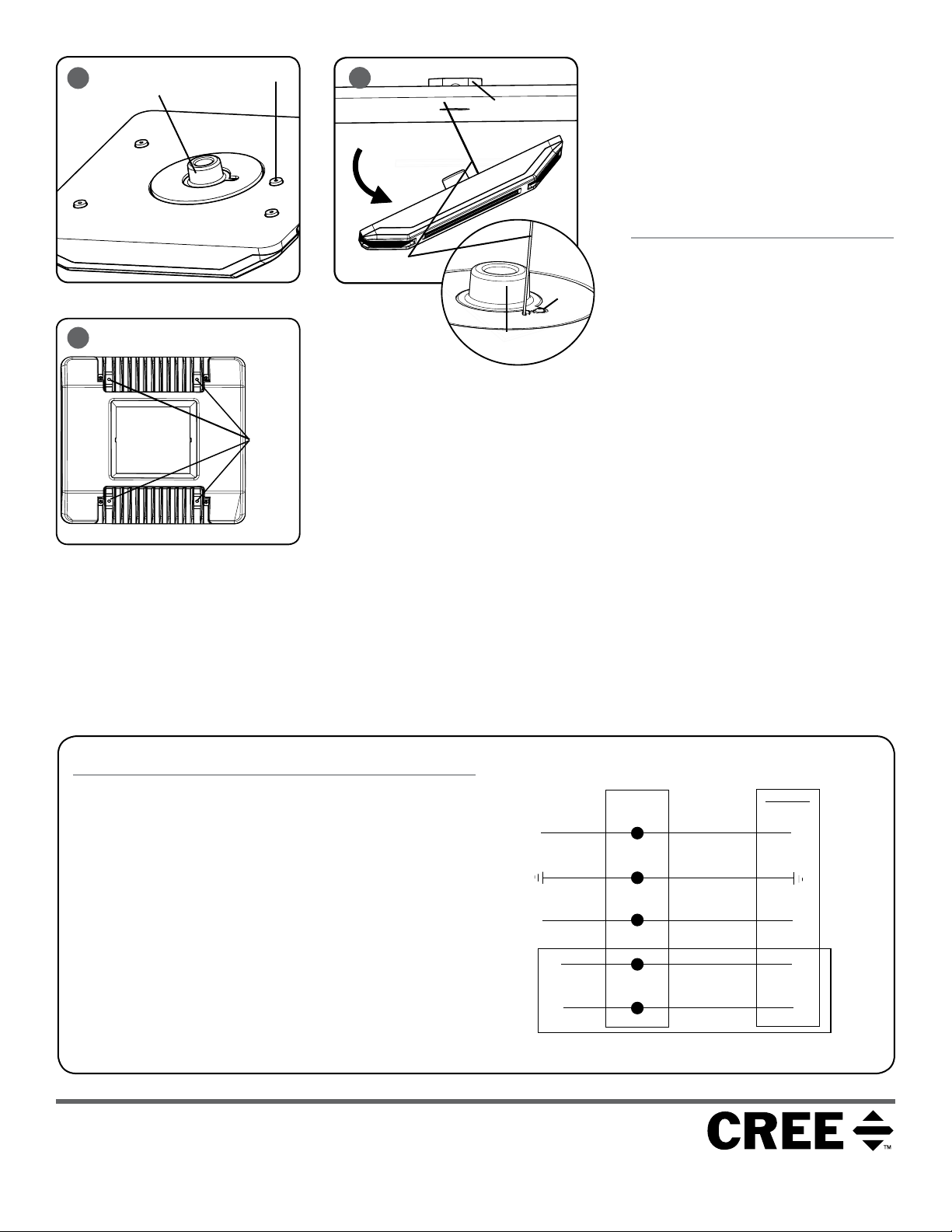 CREE™