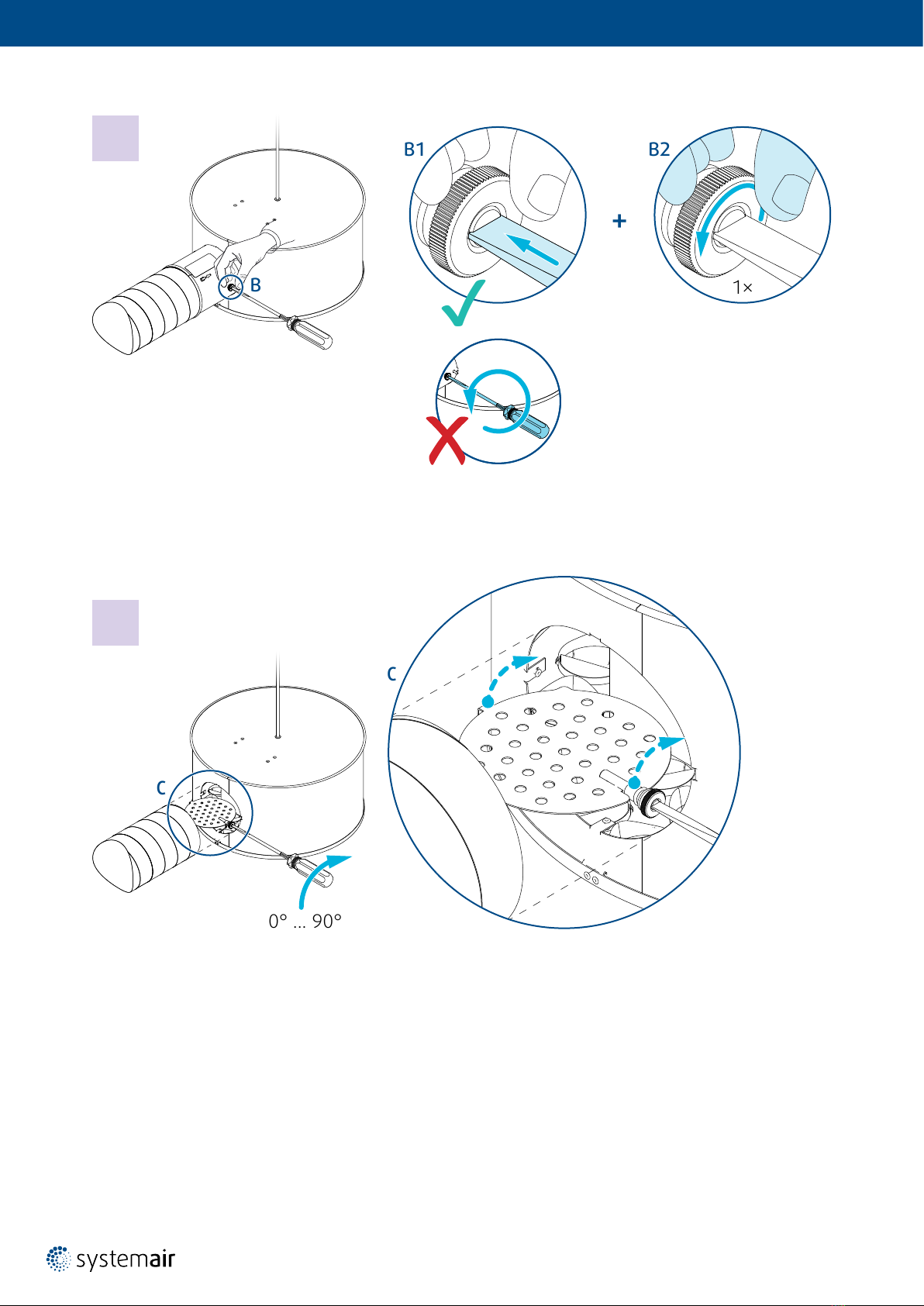 B

B1

+

B2

1×

C

C

0° ... 90°

systemair