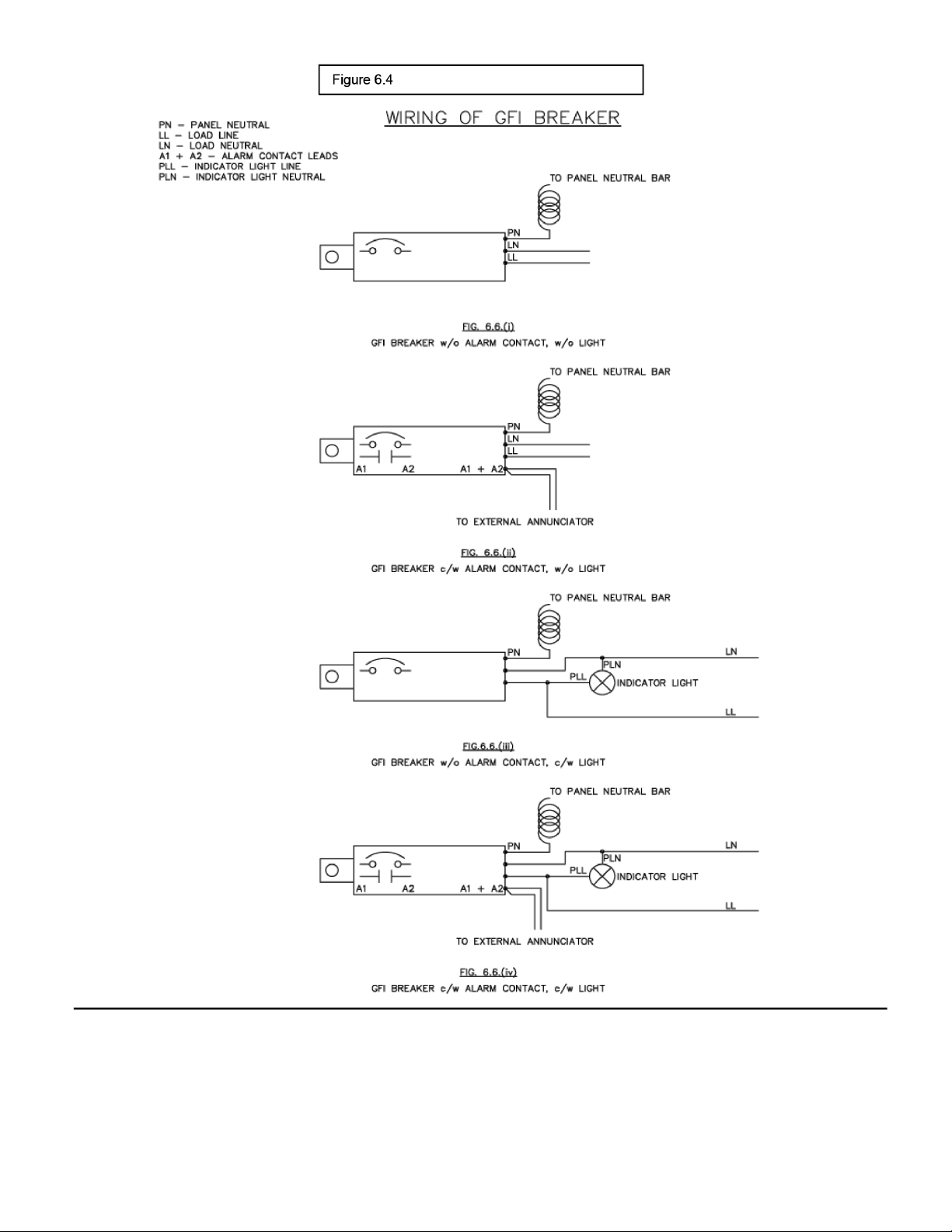 Figure 6.4

WIRING OF GFI BREAKER

PN – PANEL NEUTRAL
LL – LOAD LINE
LN – LOAD NEUTRAL
A1 + A2 – ALARM CONTACT LEADS
PLL – INDICATOR LIGHT LINE
PLN – INDICATOR LIGHT NEUTRAL

TO PANEL NEUTRAL BAR
PN
LN
LL

FIG. 6.6.(i)
GFI BREAKER w/o ALARM CONTACT, w/o LIGHT

TO PANEL NEUTRAL BAR
PN
LN
LL
A1
A2
A1 + A2
TO EXTERNAL ANNUNCIATOR

FIG. 6.6.(ii)
GFI BREAKER c/w ALARM CONTACT, w/o LIGHT

TO PANEL NEUTRAL BAR
PN
LN
PLN
PLL
INDICATOR LIGHT
LL

FIG.6.6.(iii)
GFI BREAKER w/o ALARM CONTACT, c/w LIGHT

TO PANEL NEUTRAL BAR
PN
LN
PLN
PLL
INDICATOR LIGHT
A1
A2
A1 + A2
LL
TO EXTERNAL ANNUNCIATOR

FIG. 6.6.(iv)
GFI BREAKER c/w ALARM CONTACT, c/w LIGHT