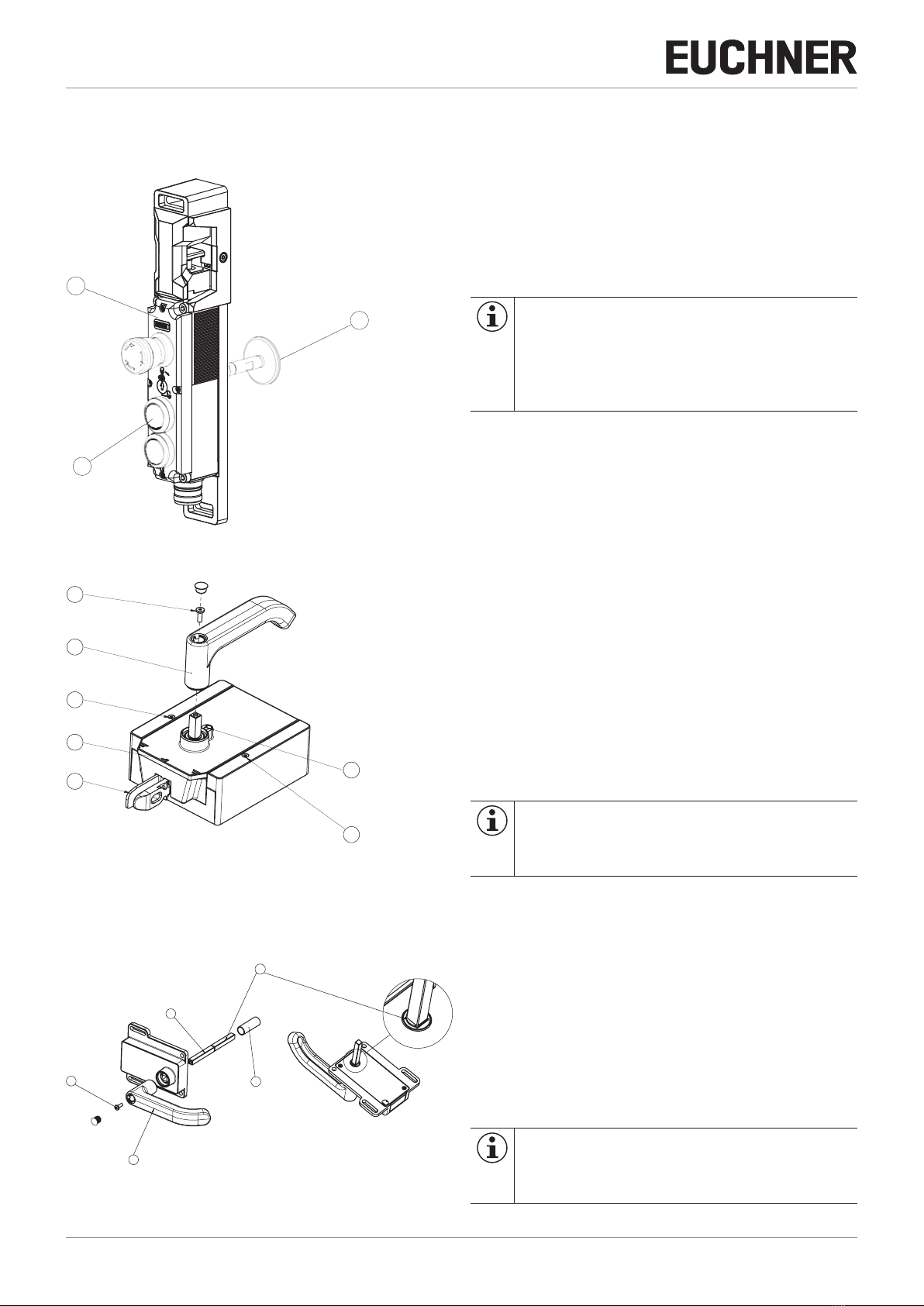 EUCHNER