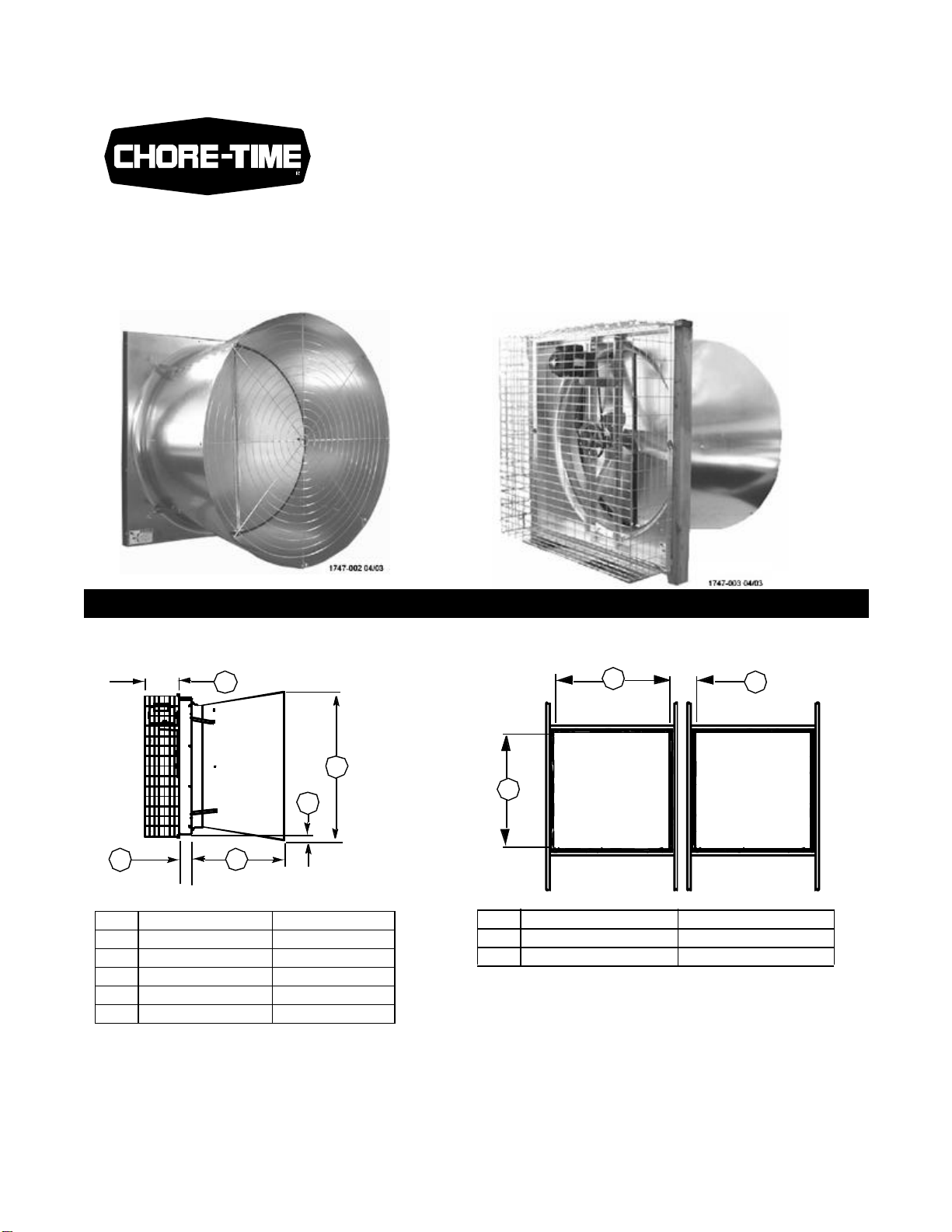 CHORE-TIME

1747-002 04/03

1747-003 04/03