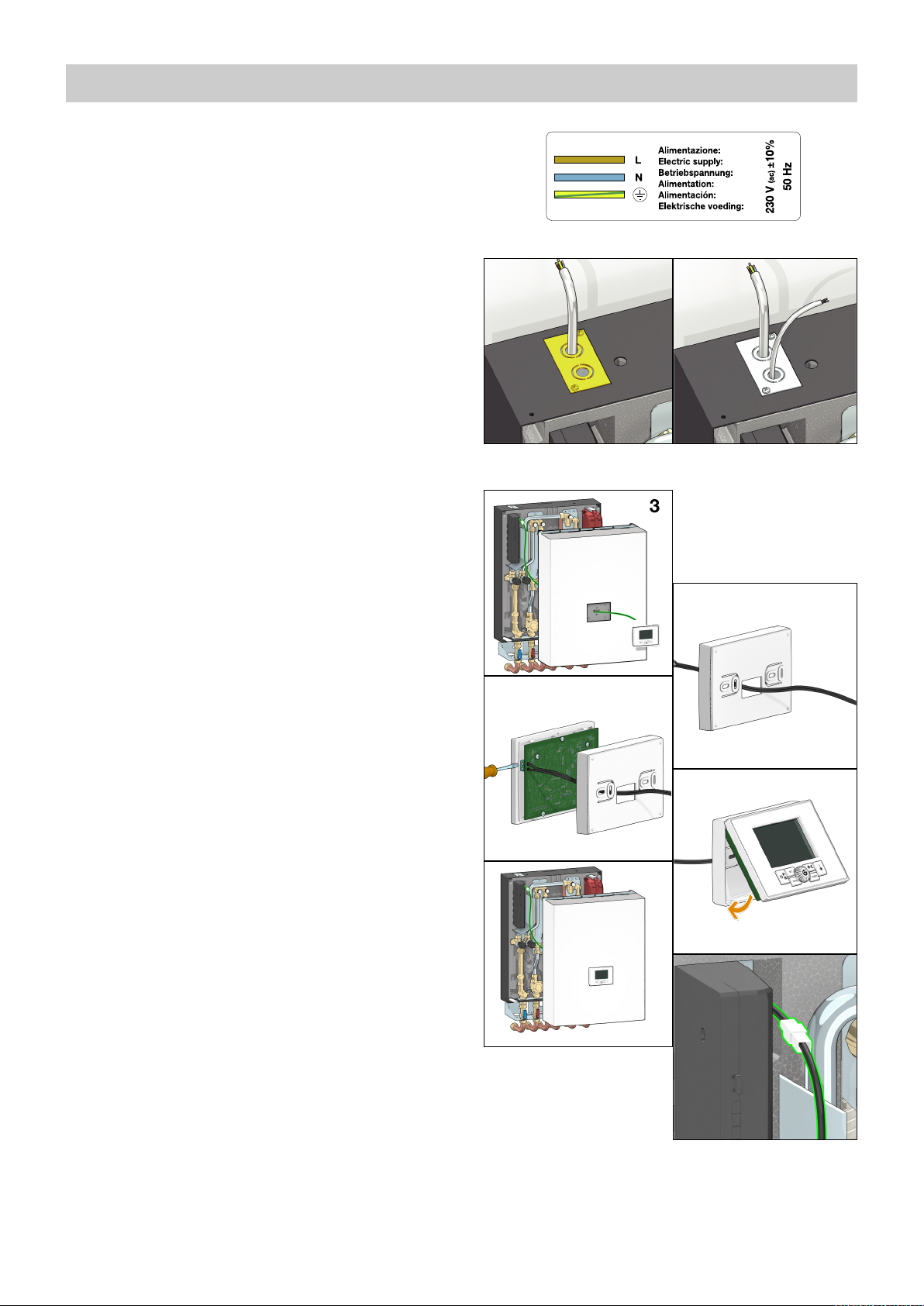 L
N
Alimentazione:
Electric supply:
Betriebspannung:
Alimentation:
Alimentación:
Elektrische voeding:
230 V (ac) ±10%
50 Hz

3