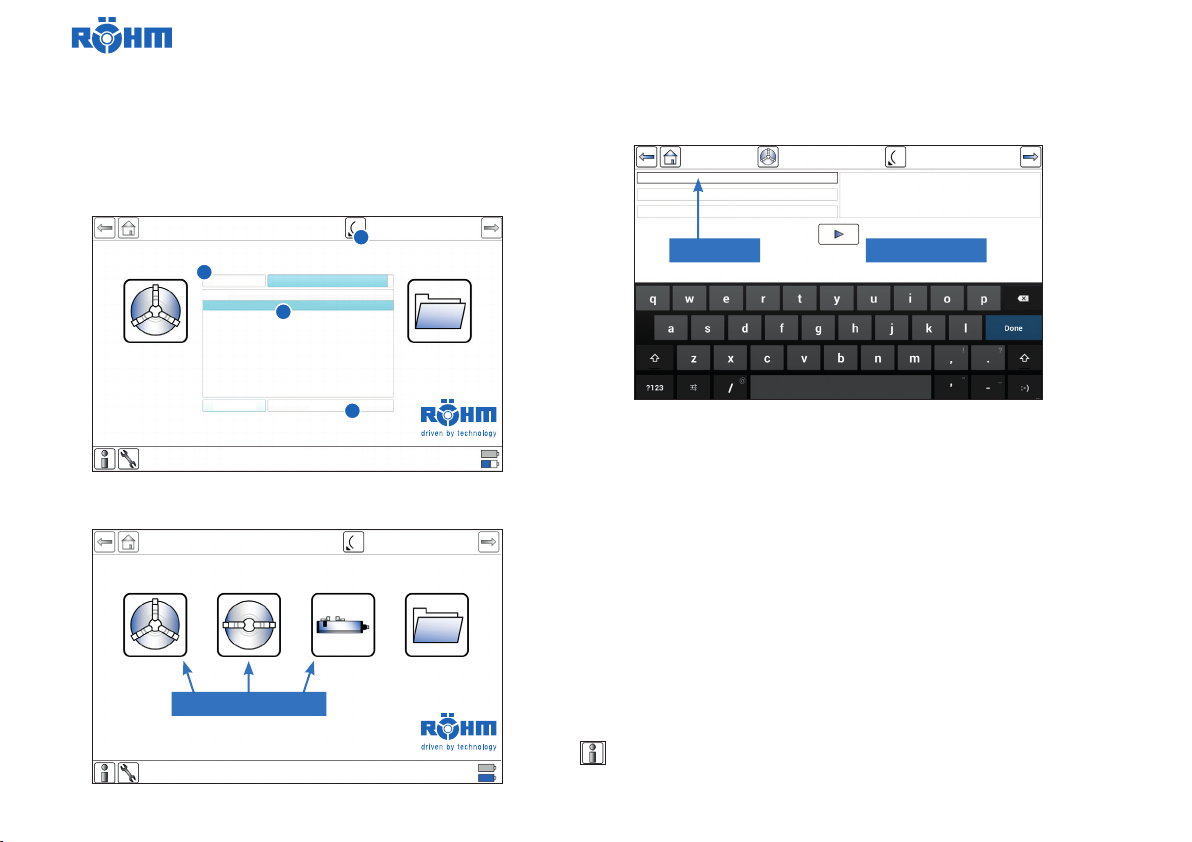 RÖHM

RÖHM
driven by technology

RÖHM
driven by technology

q w e r t y u i o p
a s d f g h j k l Done
z x c v b n m , .
?123 / ' - :-)