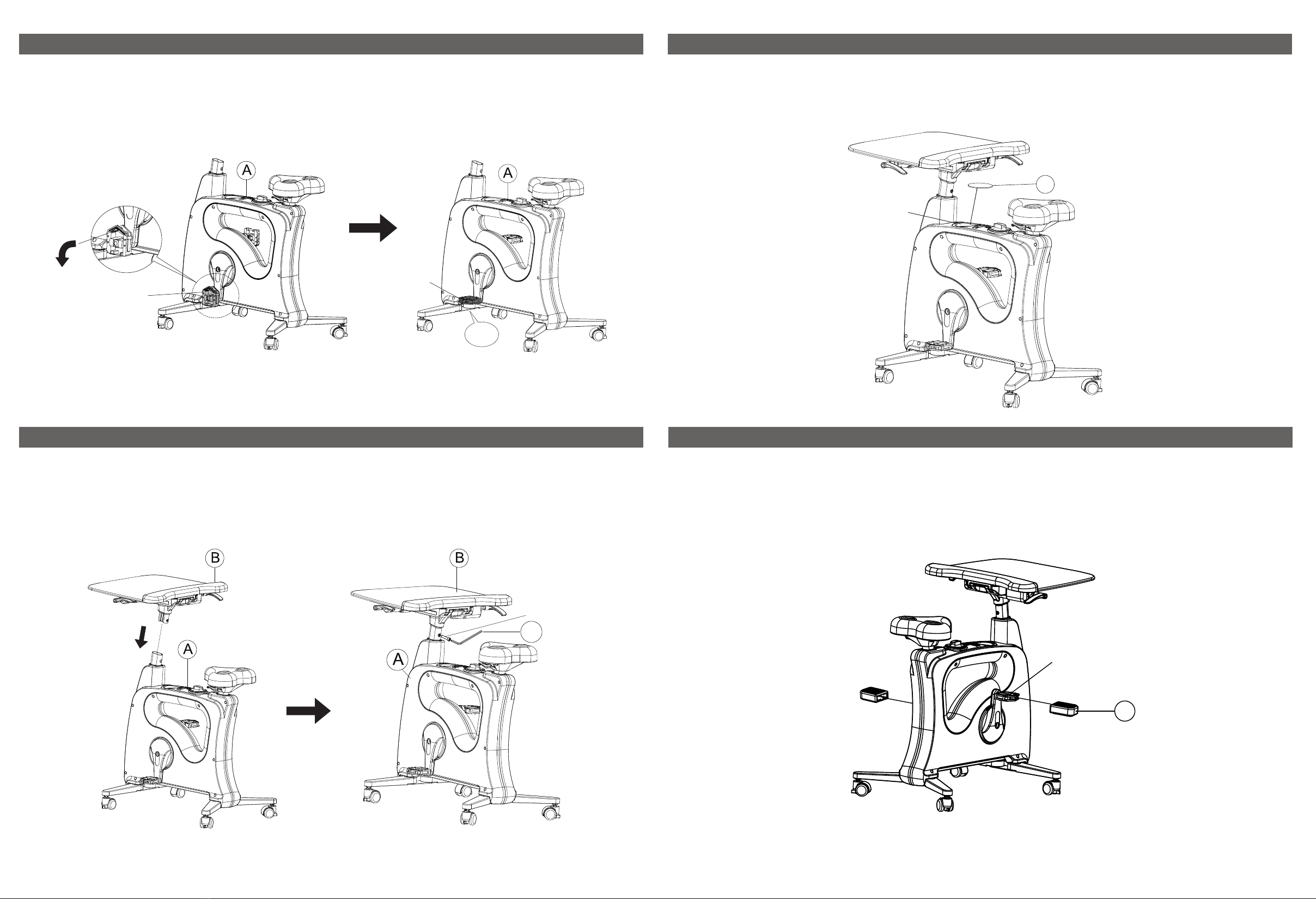 A

A

B

A

B

A