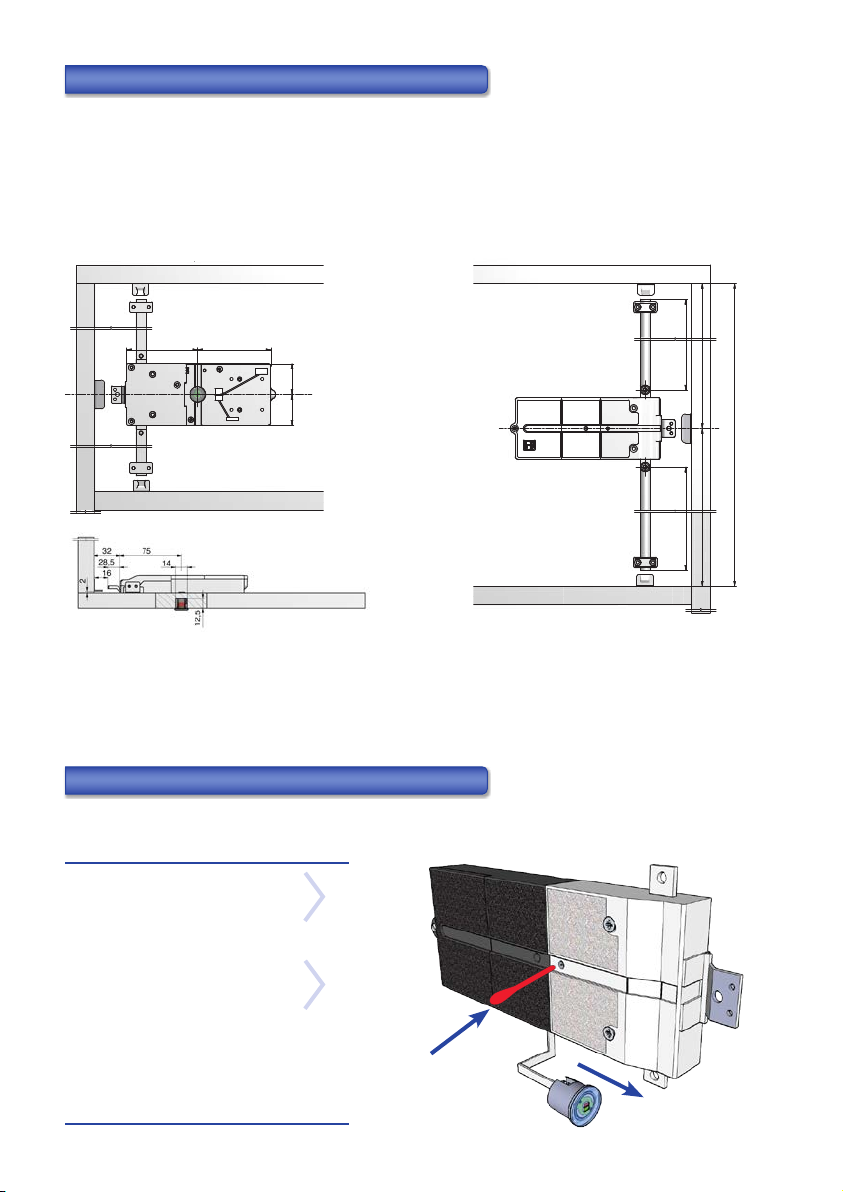 32
75
28.5
16
14
2
12.5