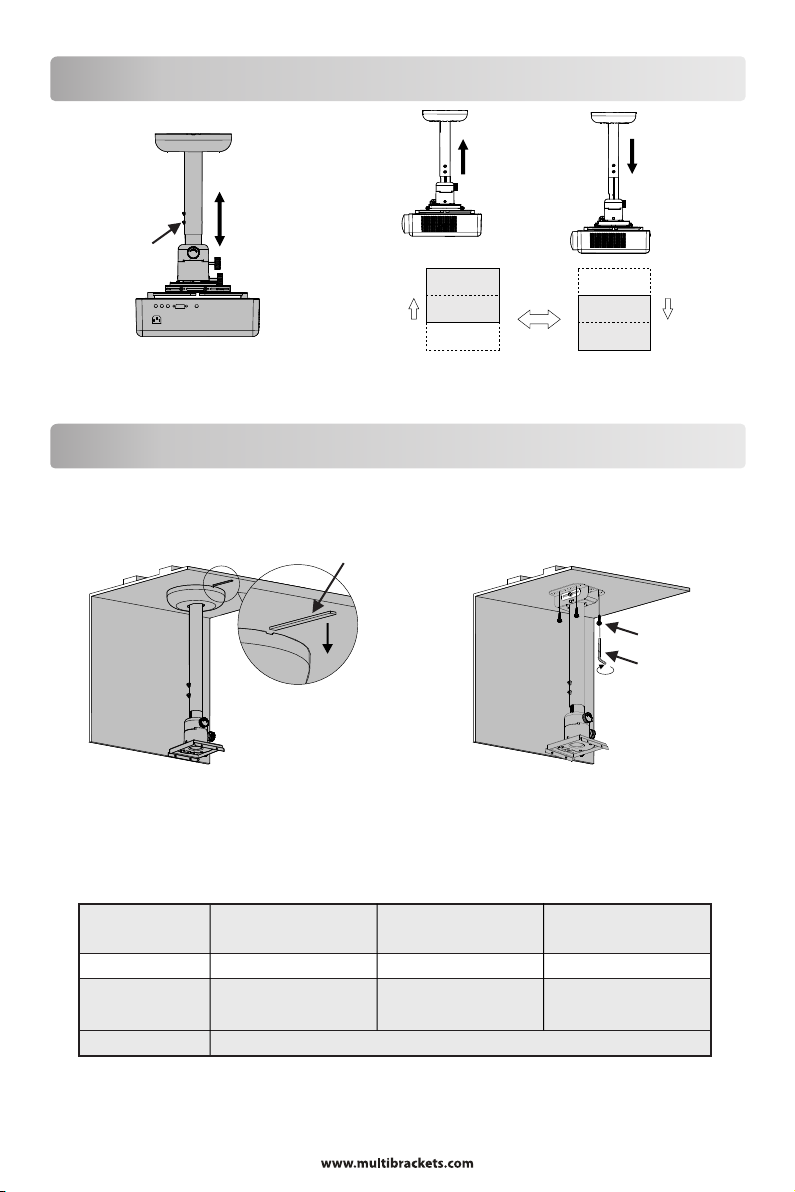 www.multibrackets.com