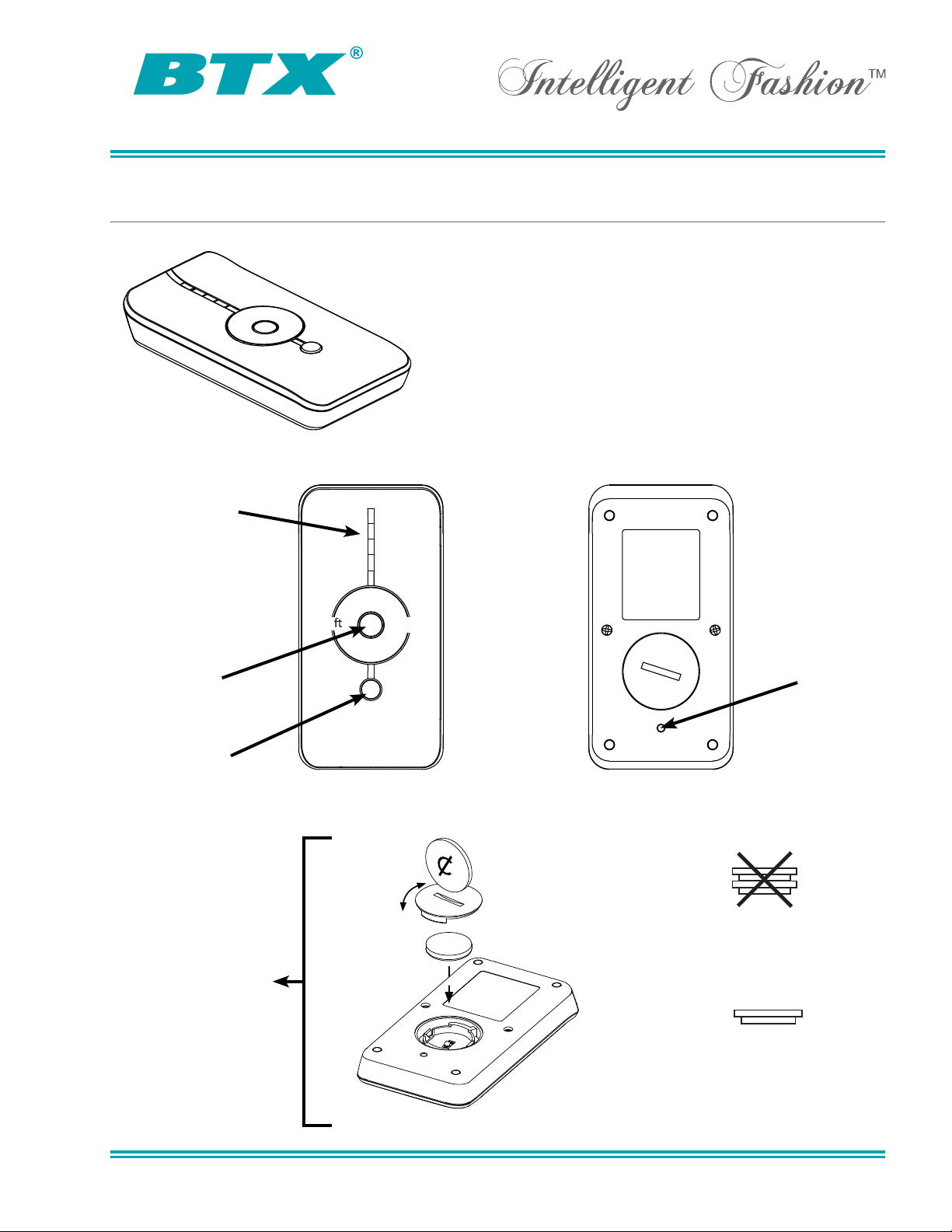 BTX®

Intelligent Fashion™

ft

¢