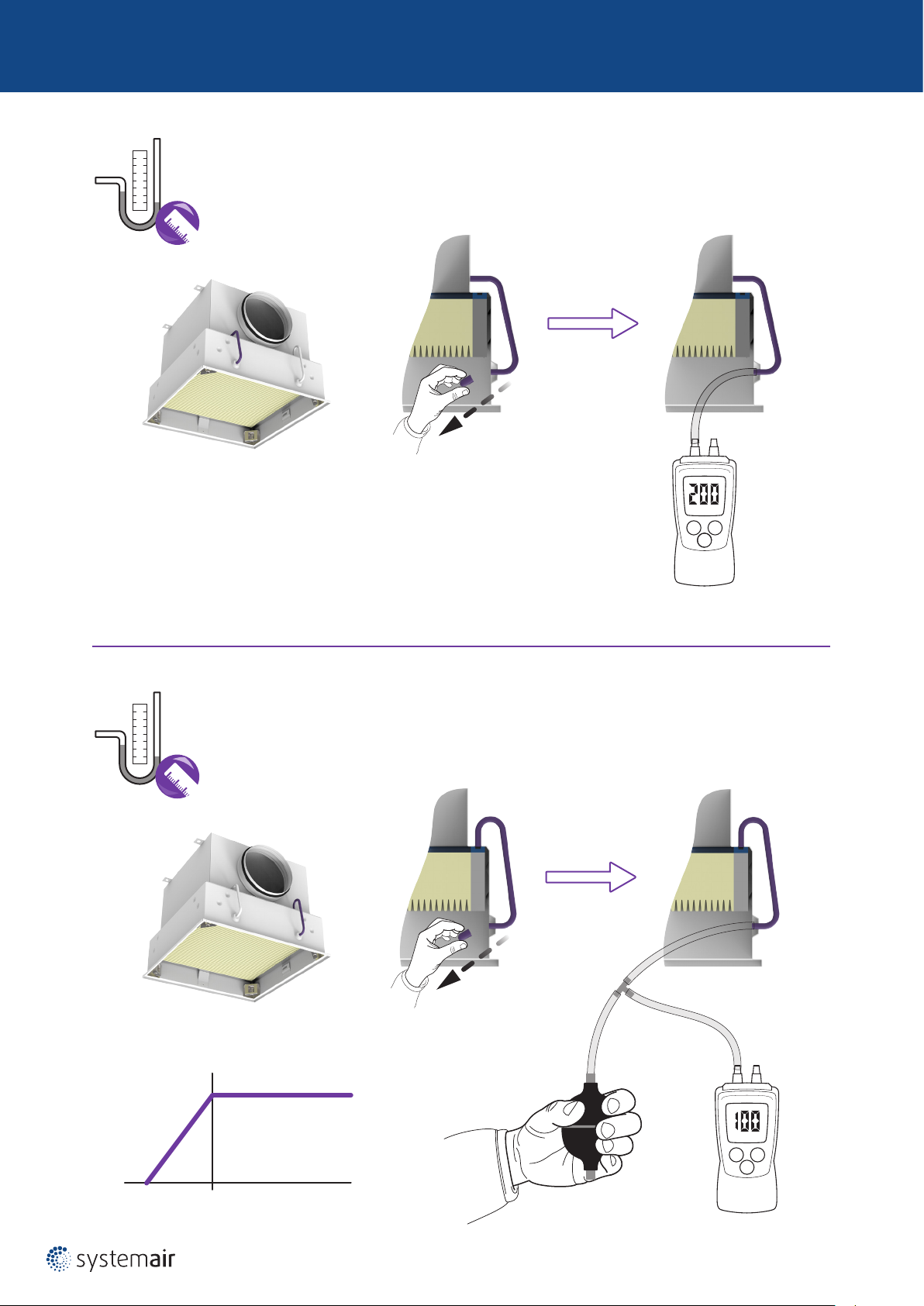 200

100

systemair