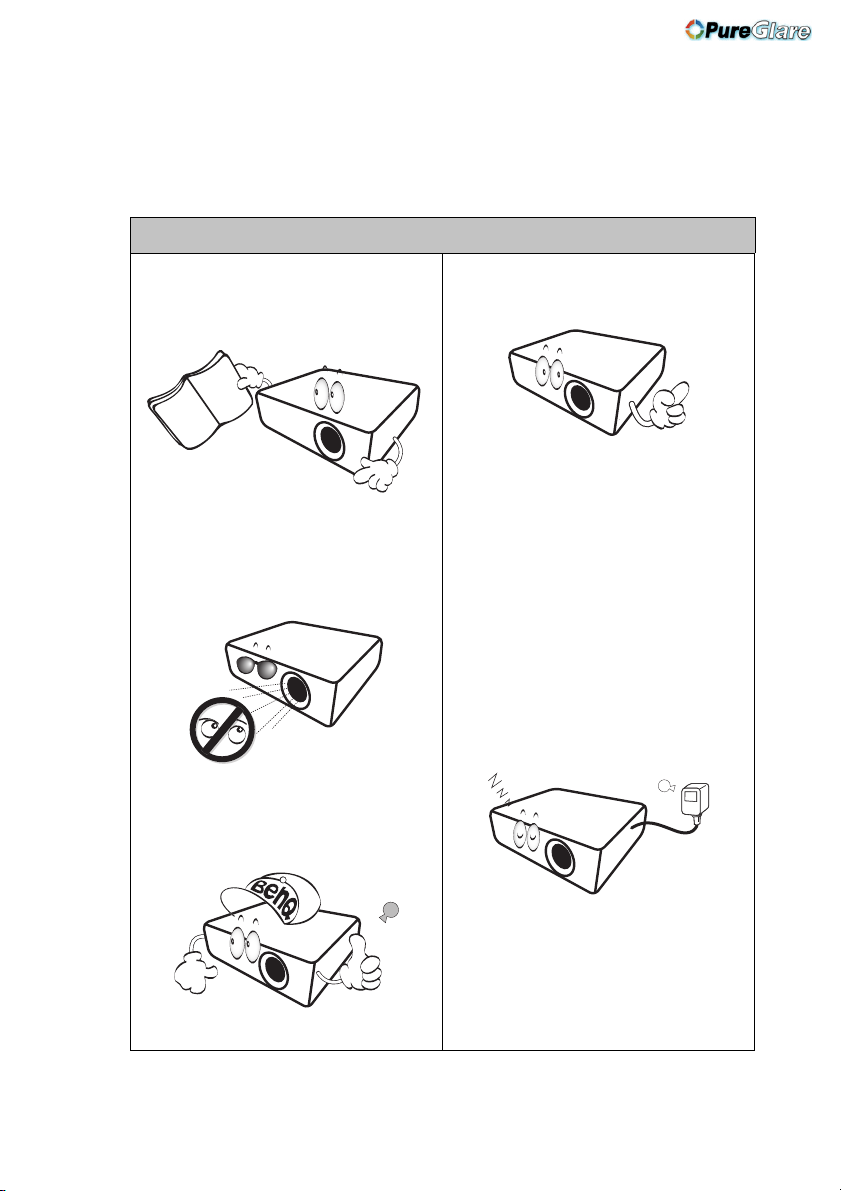 PureGlare

BenQ