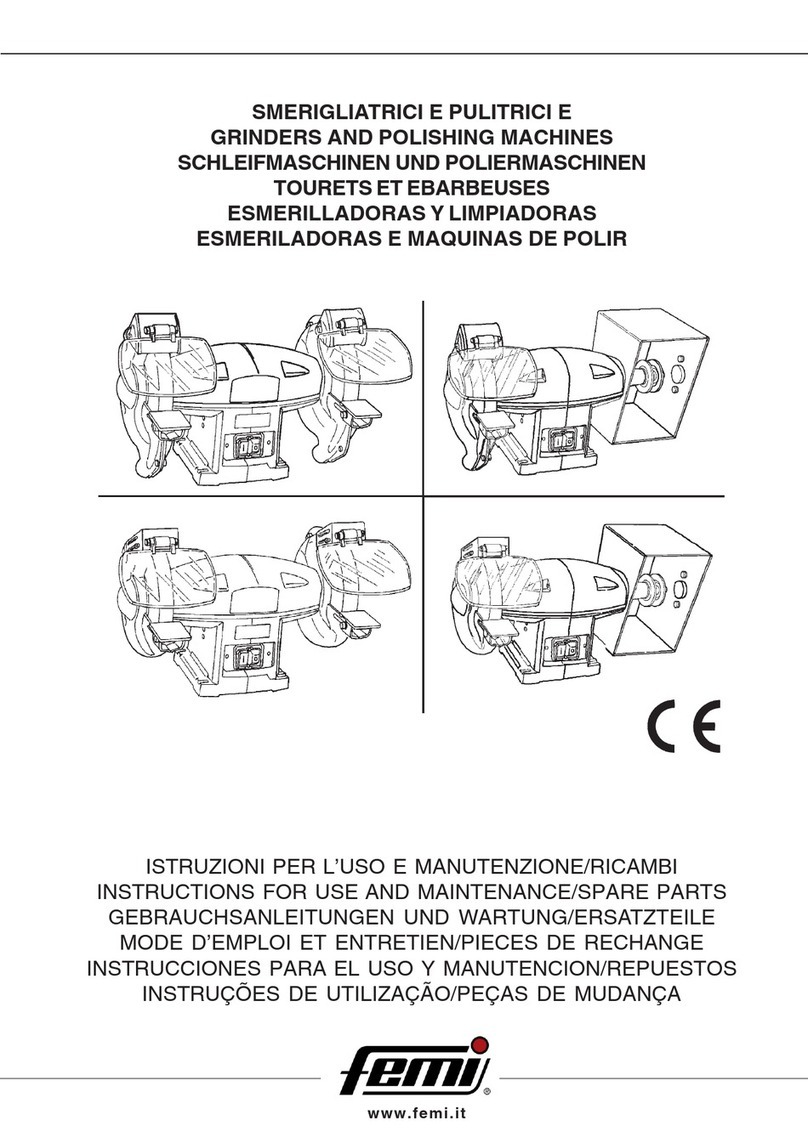 SMERIGLIATRICI E PULITRICI E
GRINDERS AND POLISHING MACHINES
SCHLEIFMASCHINEN UND POLIERMASCHINEN
TOURETS ET EBARBEUSES
ESMERILLADORAS Y LIMPIADORAS
ESMERILADORAS E MAQUINAS DE POLIR

CE

ISTRUZIONI PER L'USO E MANUTENZIONE/RICAMBI
INSTRUCTIONS FOR USE AND MAINTENANCE/SPARE PARTS
GEBRAUCHSANLEITUNGEN UND WARTUNG/ERSATZTEILE
MODE D'EMPLOI ET ENTRETIEN/PIECES DE RECHANGE
INSTRUCCIONES PARA EL USO Y MANUTENCION/REPUESTOS
INSTRUÇÕES DE UTILIZAÇÃO/PEÇAS DE MUDANÇA

femi

www.femi.it