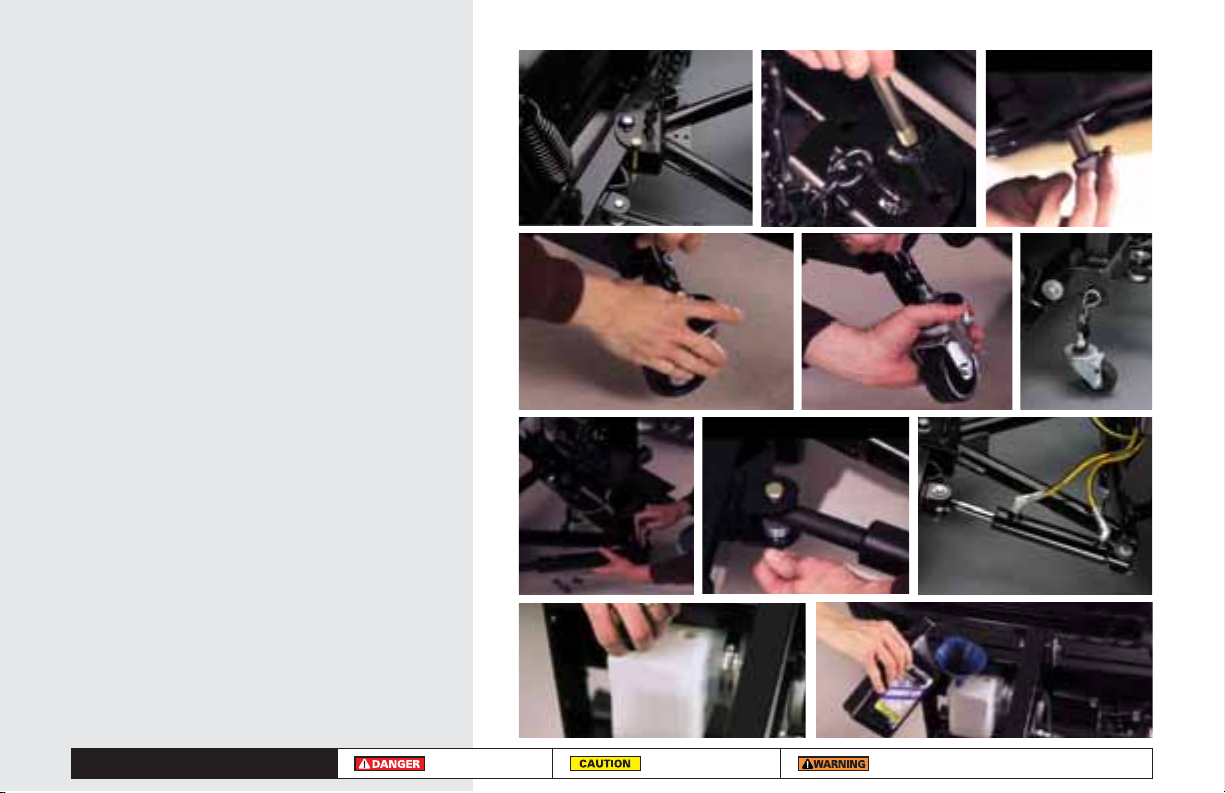 DANGER

CAUTION

WARNING