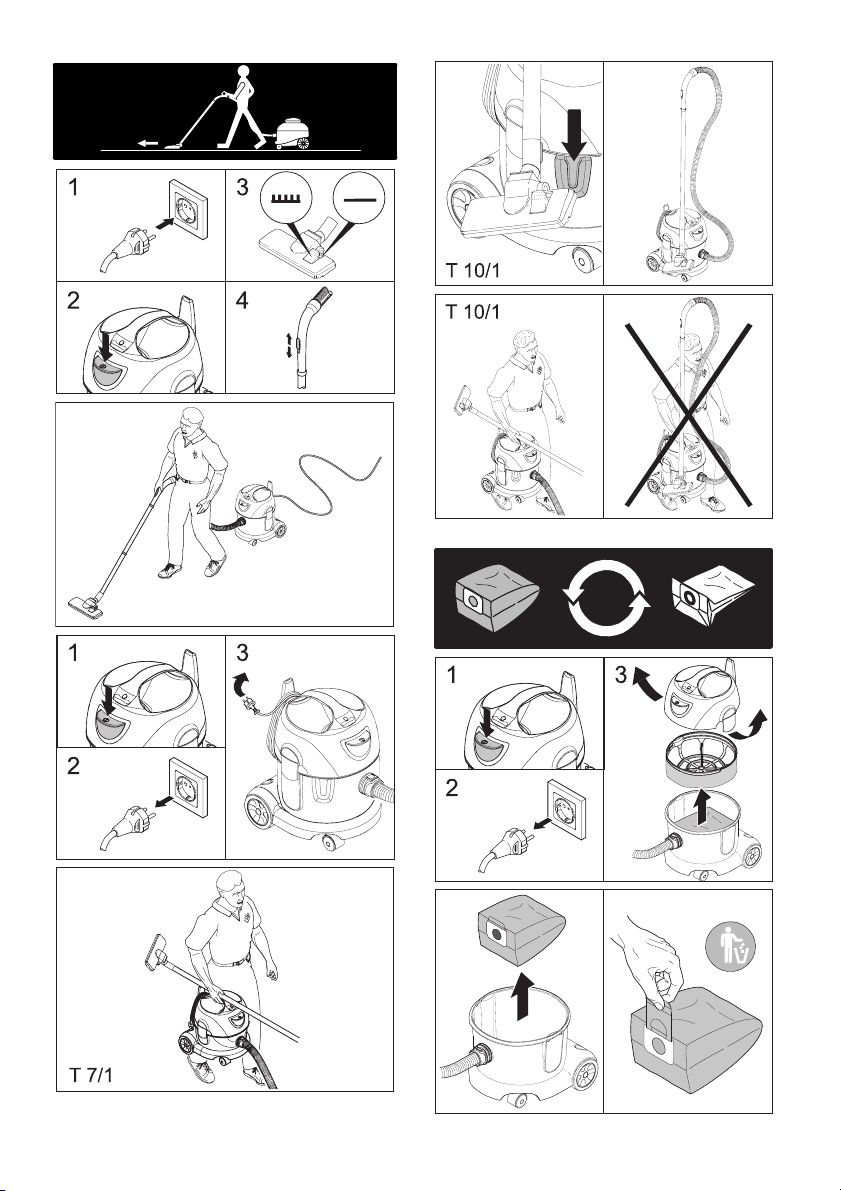 1

3

2

4

1

3

2

T 7/1

T 10/1

T 10/1

1

3

2