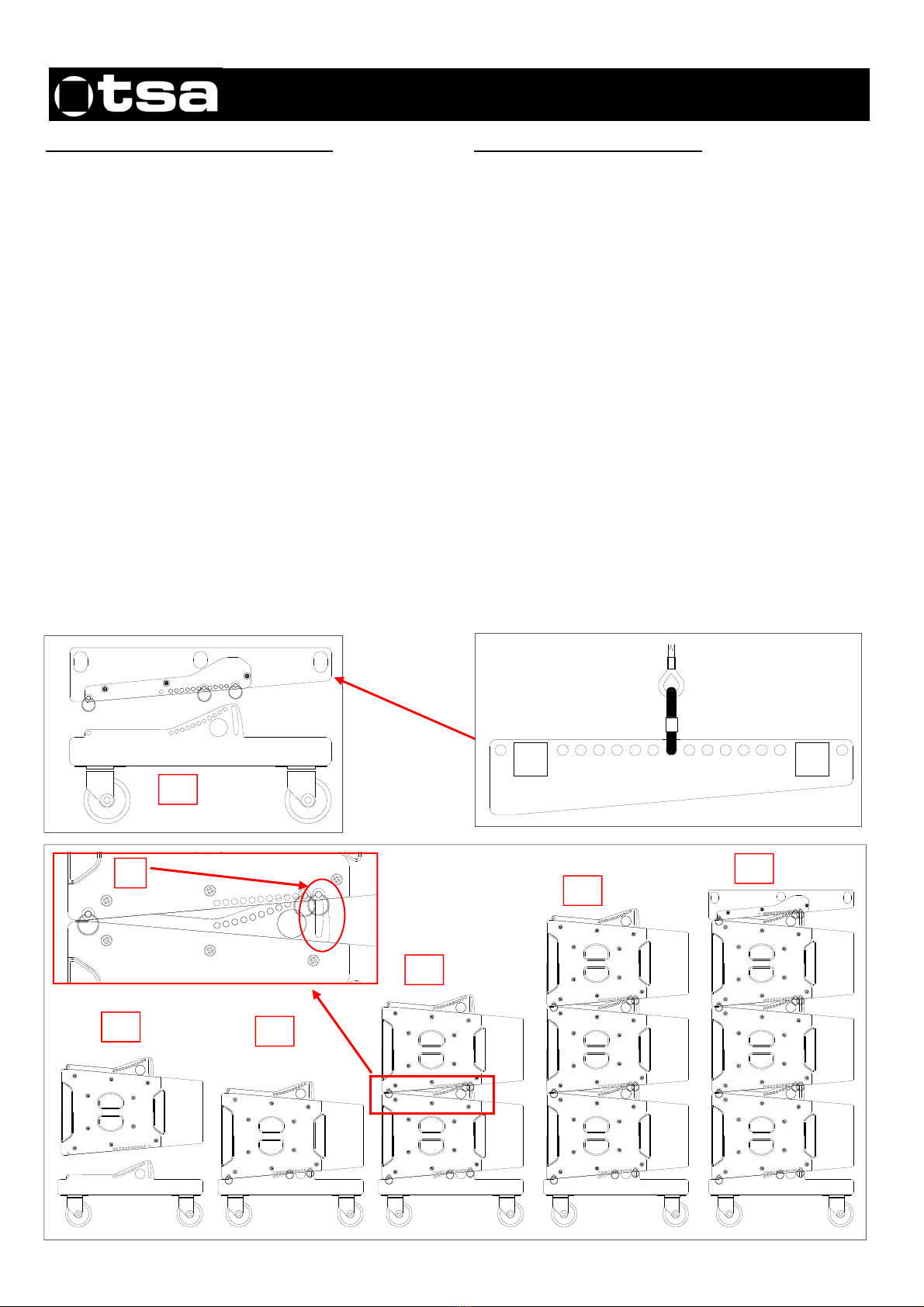 tsa