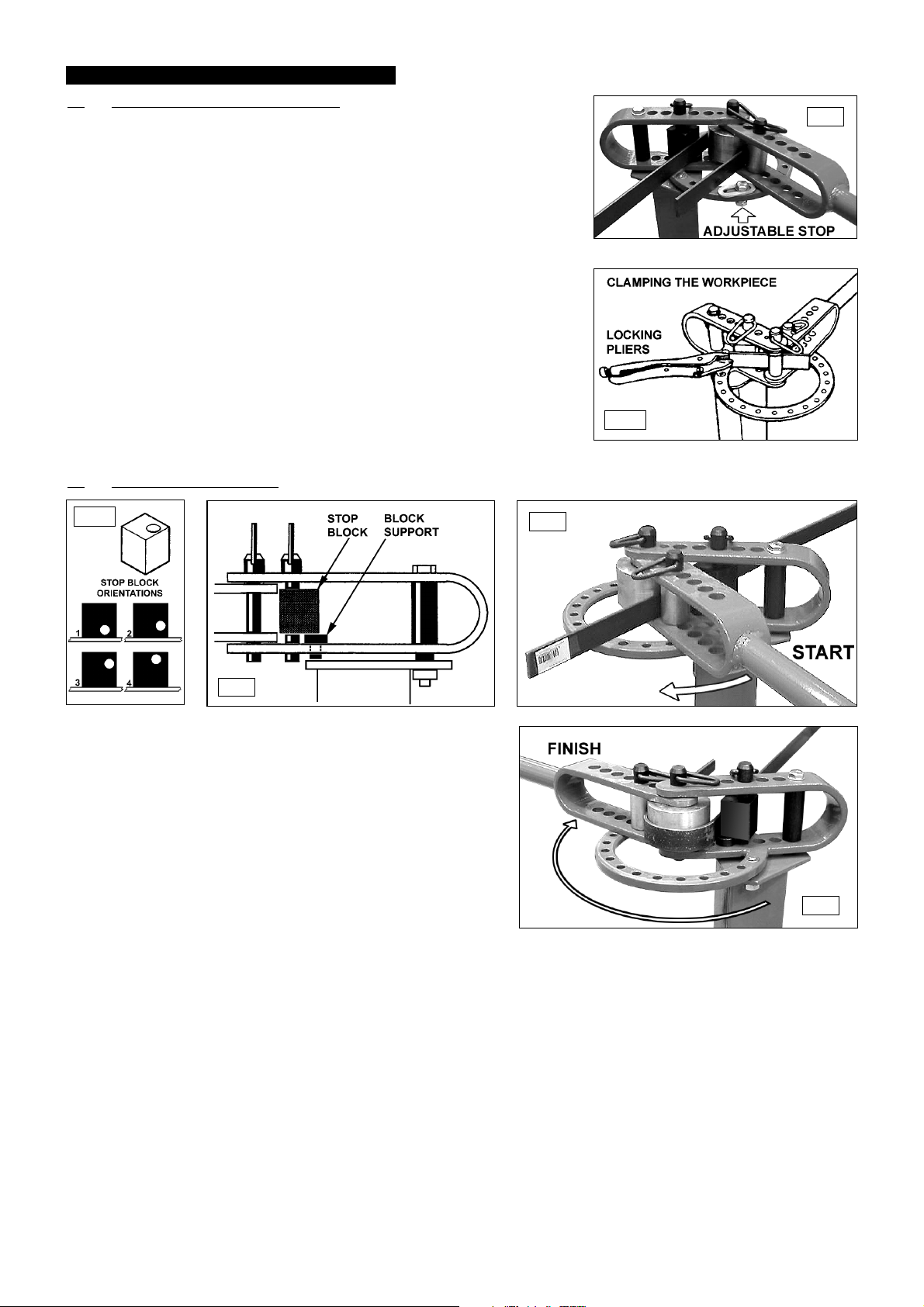 ADJUSTABLE STOP

CLAMPING THE WORKPIECE

LOCKING PLIERS

STOP BLOCK ORIENTATIONS

1

2

3

4

STOP BLOCK

BLOCK SUPPORT

START

FINISH