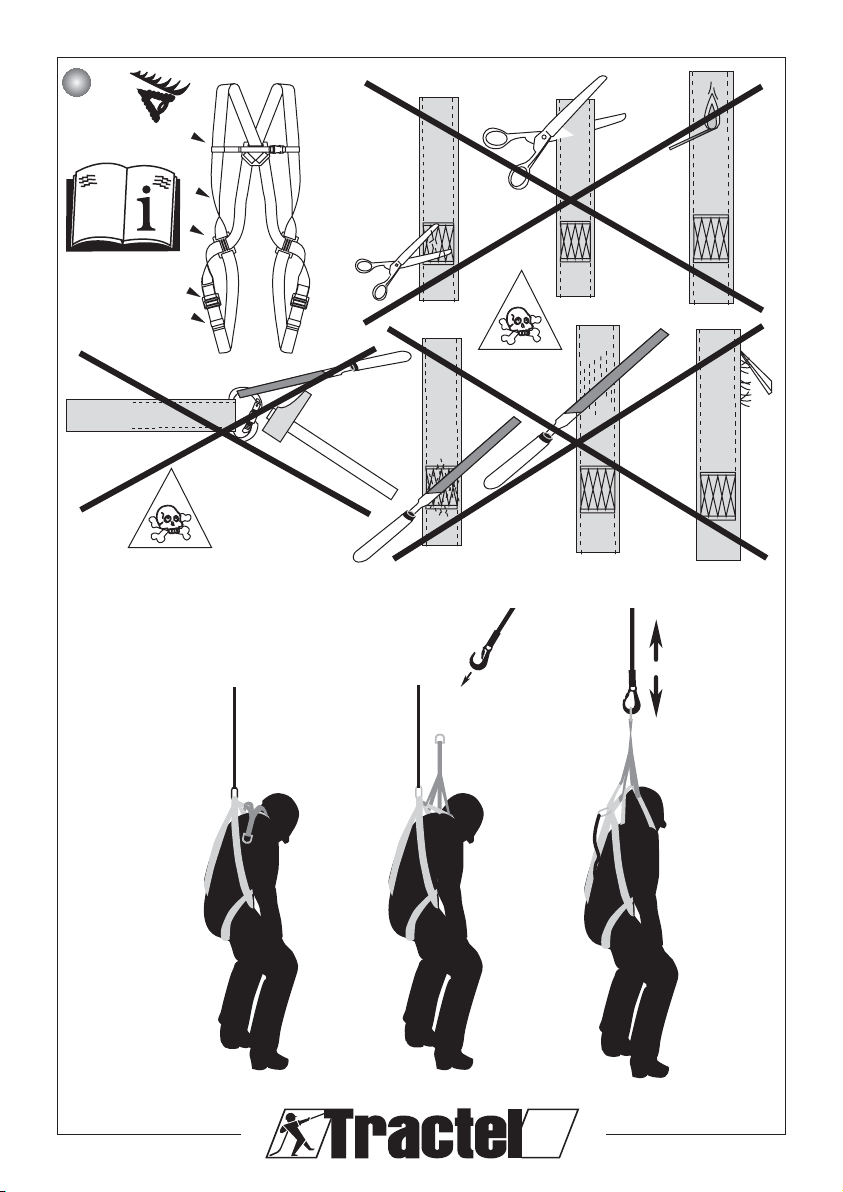 i

Tractel