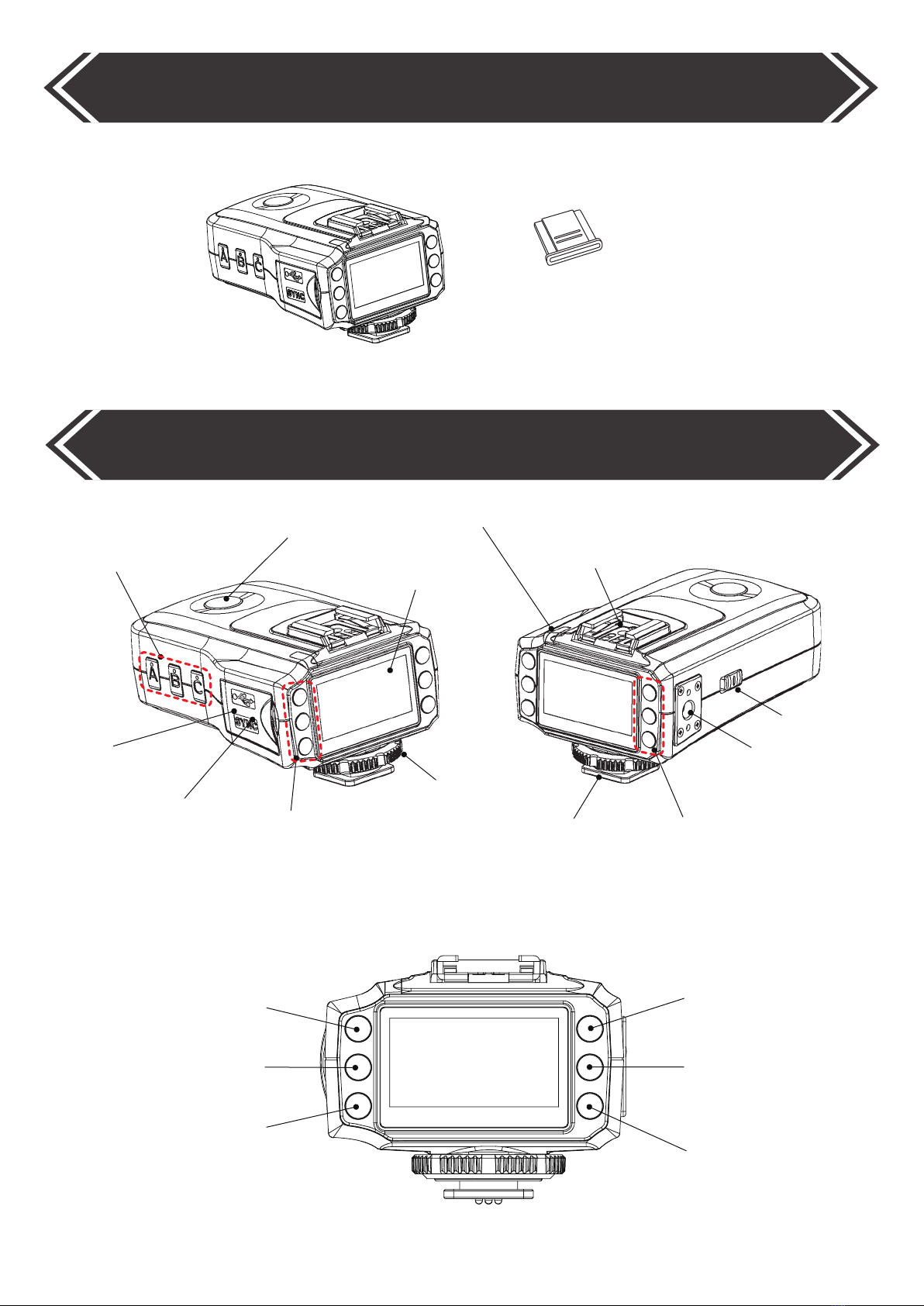 A B C SYNC

A B C SYNC