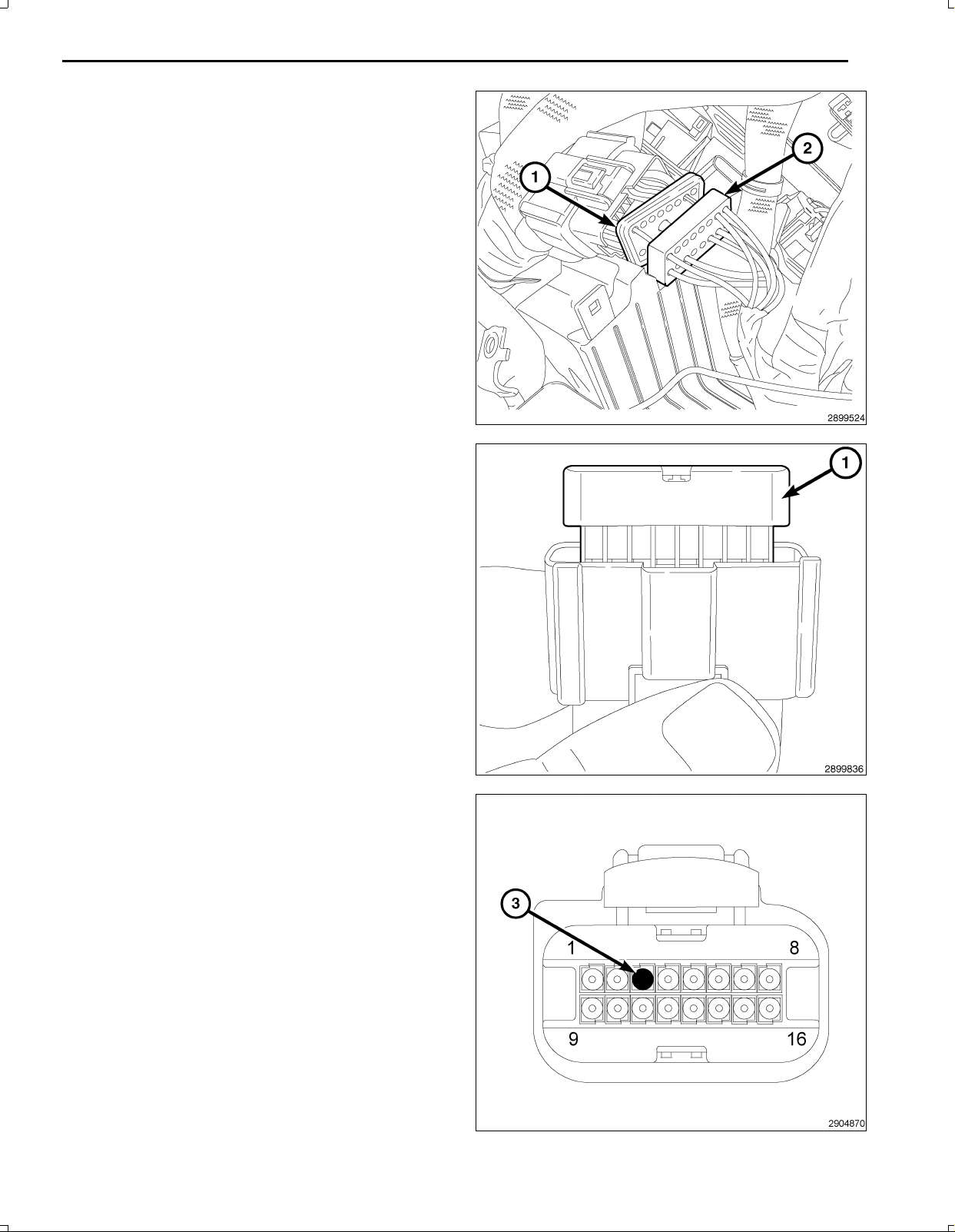 1

2

2899524

1

2899836

3

1

8

9

16

2904870