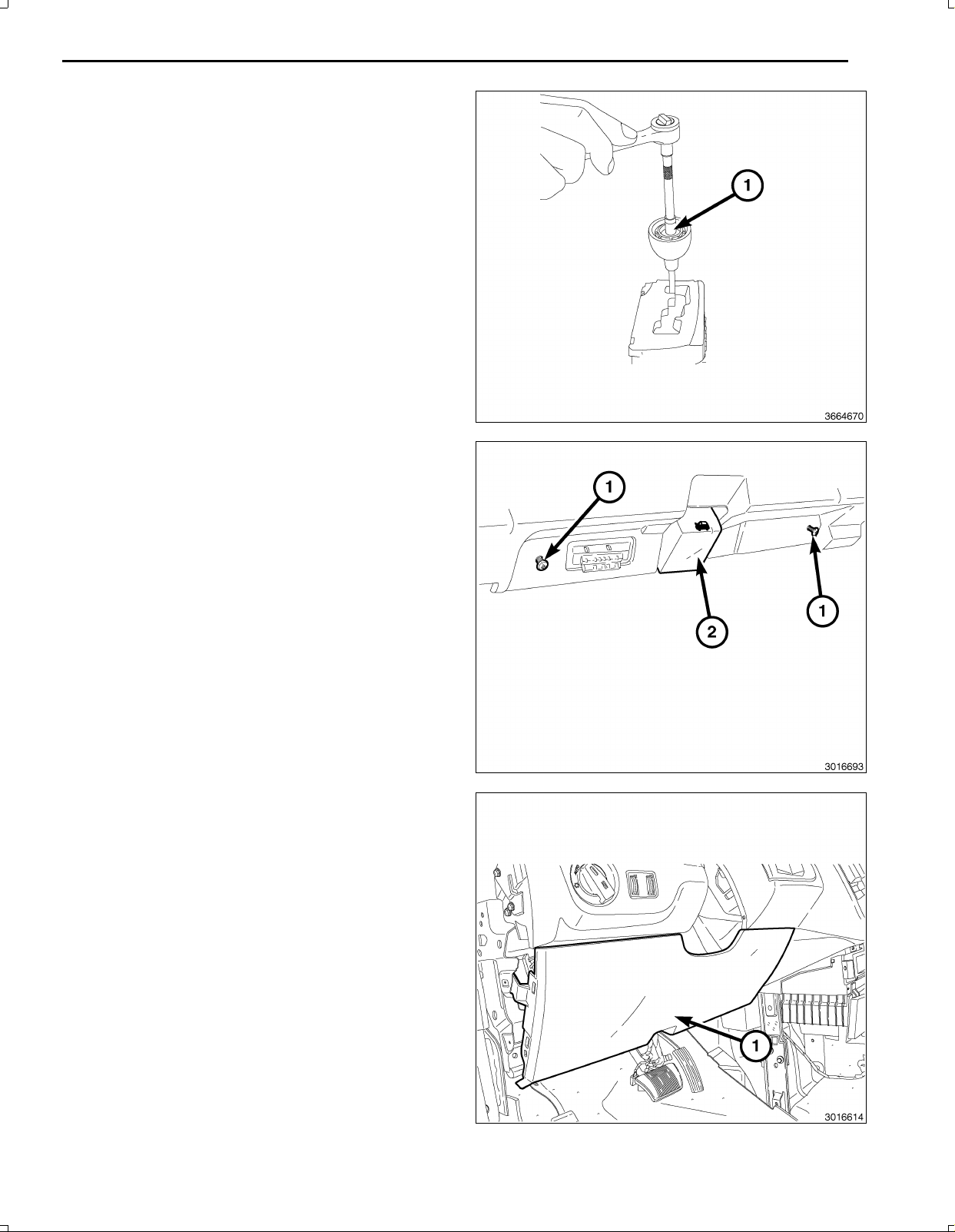 1

3664670

1

1

2

3016693

1

3016614