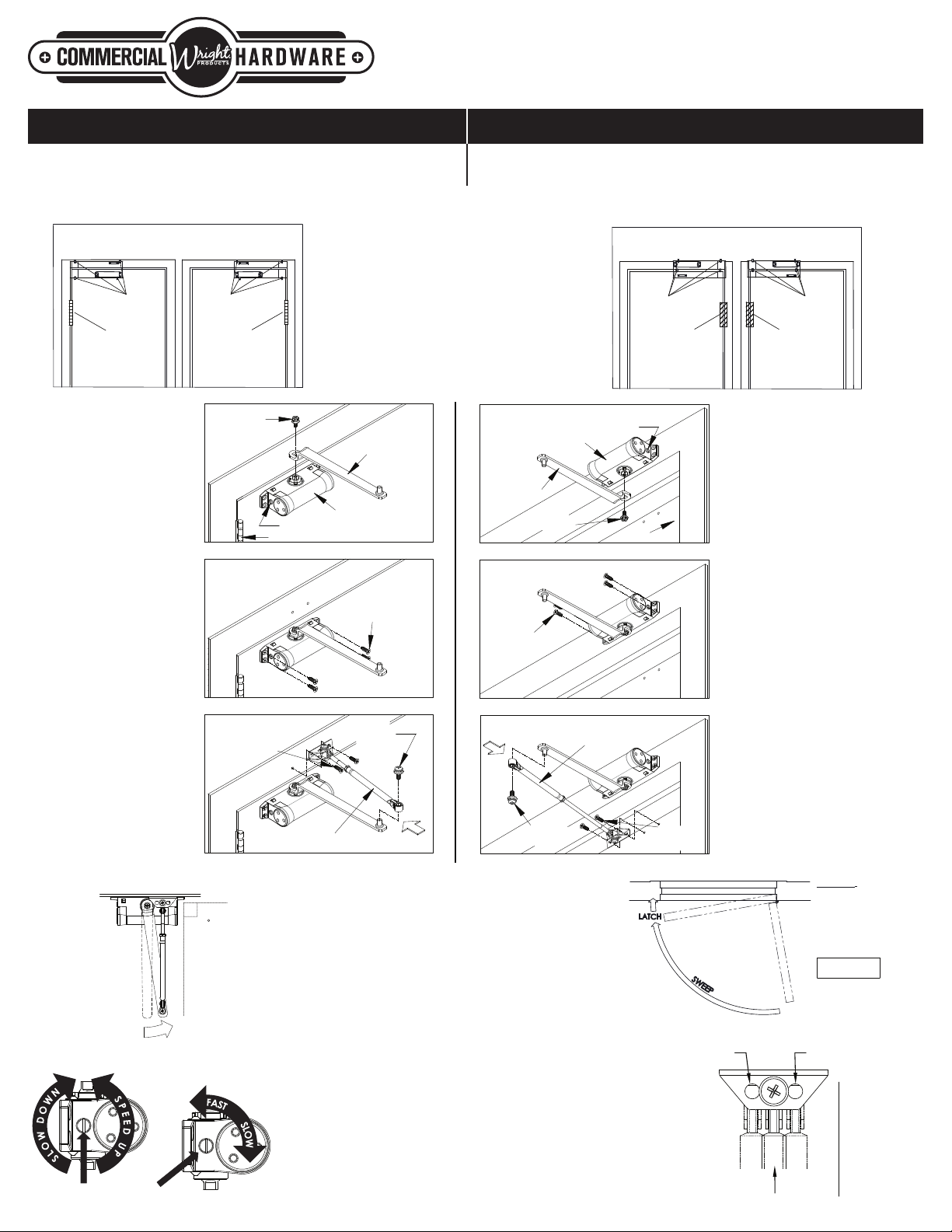 COMMERCIAL Wright PRODUCTS HARDWARE

LATCH

SWEEP

SLOW DOWN

SPEED UP

FAST

SLOW