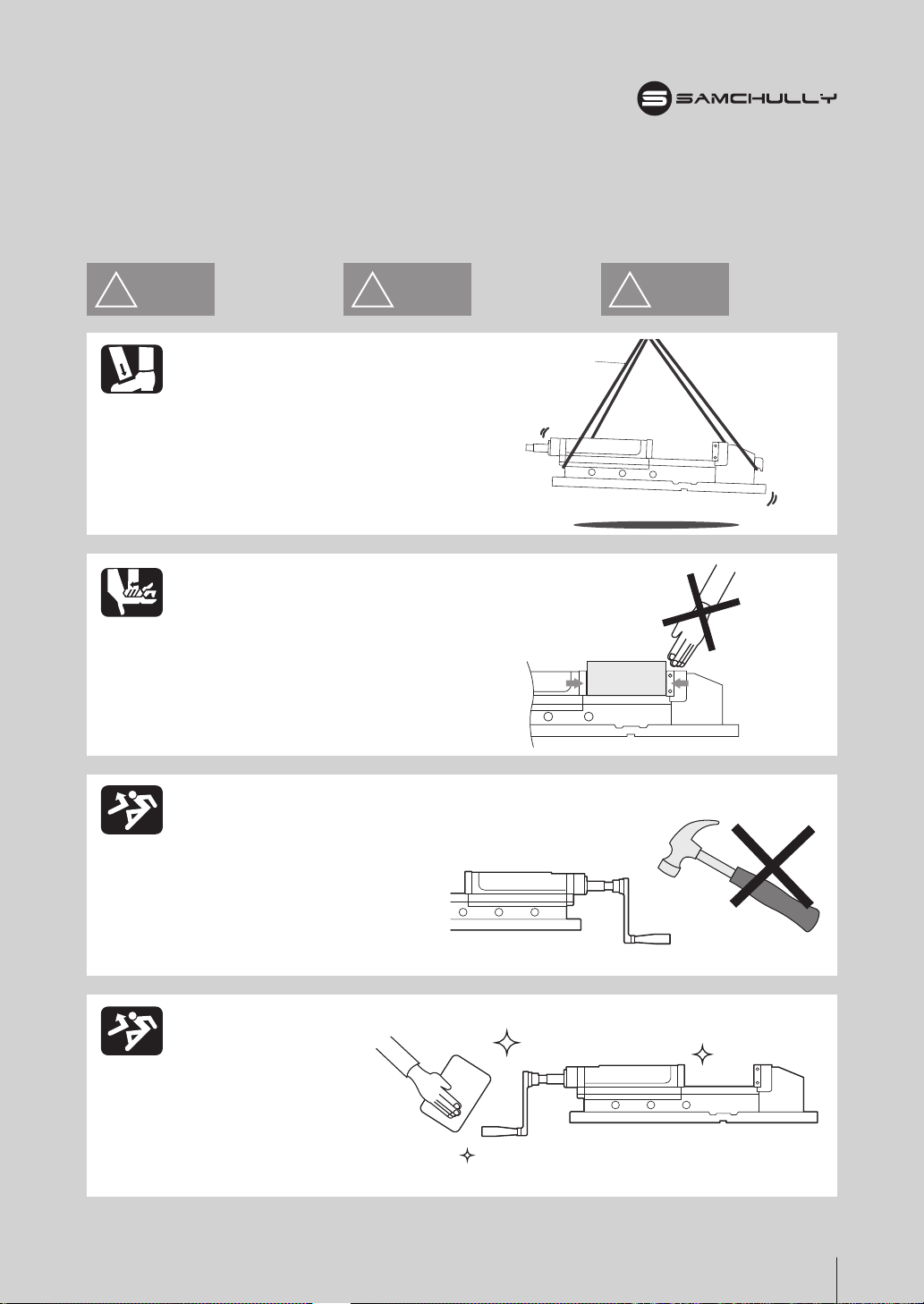 SAMCHULLY