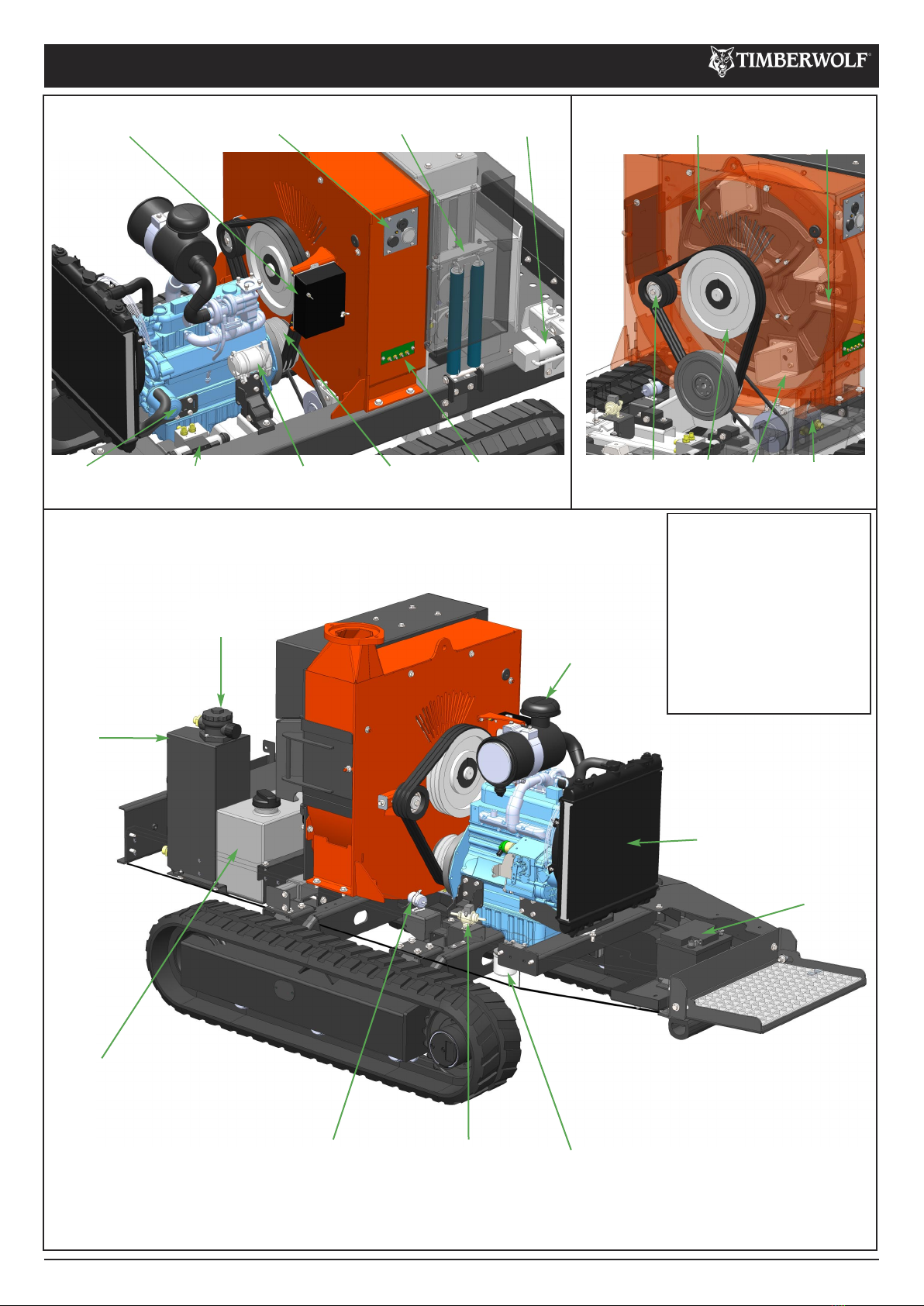 TIMBERWOLF®