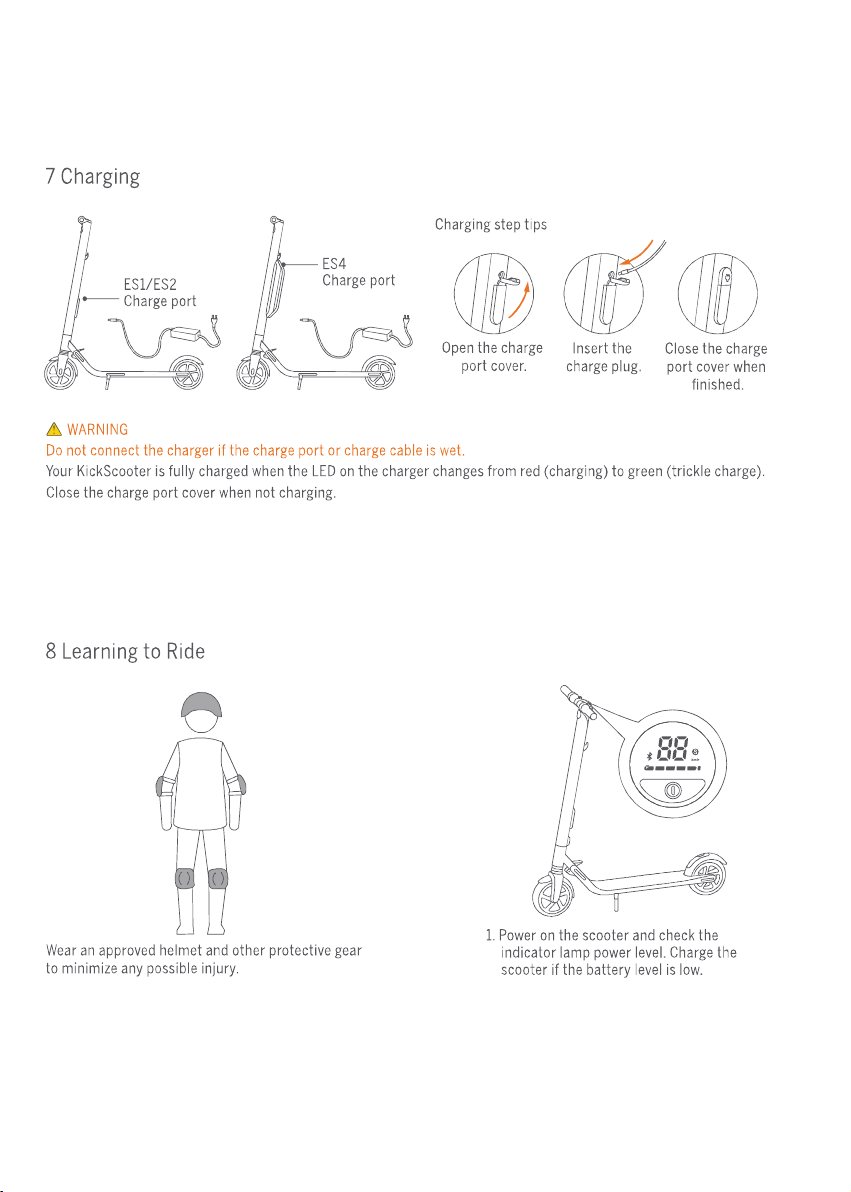 7 Charging

ES1/ES2
Charge port

ES4
Charge port

Charging step tips

Open the charge port cover.

Insert the charge plug.

Close the charge port cover when finished.

WARNING
Do not connect the charger if the charge port or charge cable is wet.
Your KickScooter is fully charged when the LED on the charger changes from red (charging) to green (trickle charge).
Close the charge port cover when not charging.

8 Learning to Ride

88

Wear an approved helmet and other protective gear to minimize any possible injury.

1. Power on the scooter and check the indicator lamp power level. Charge the scooter if the battery level is low.