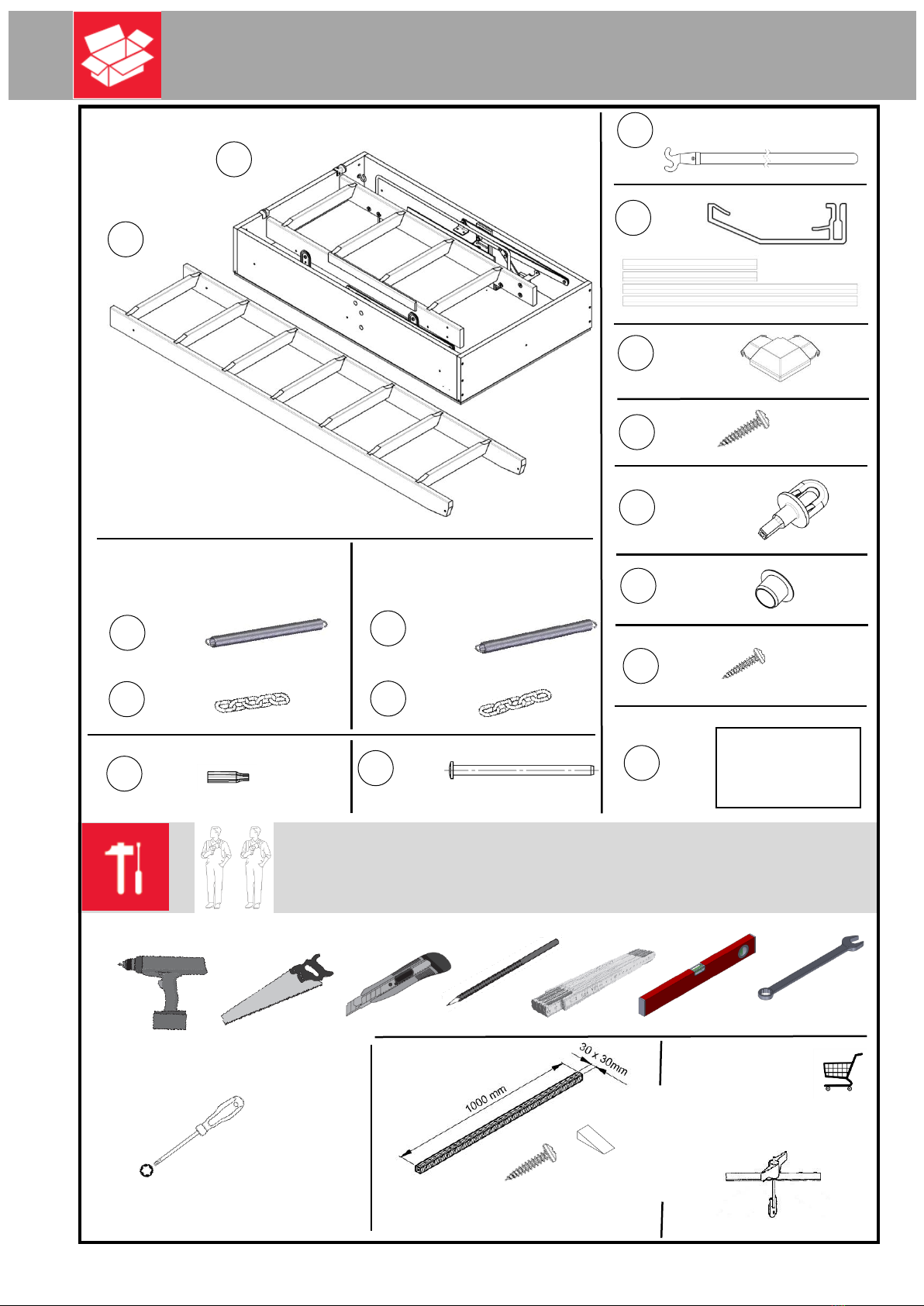 1000 mm

30 x 30mm